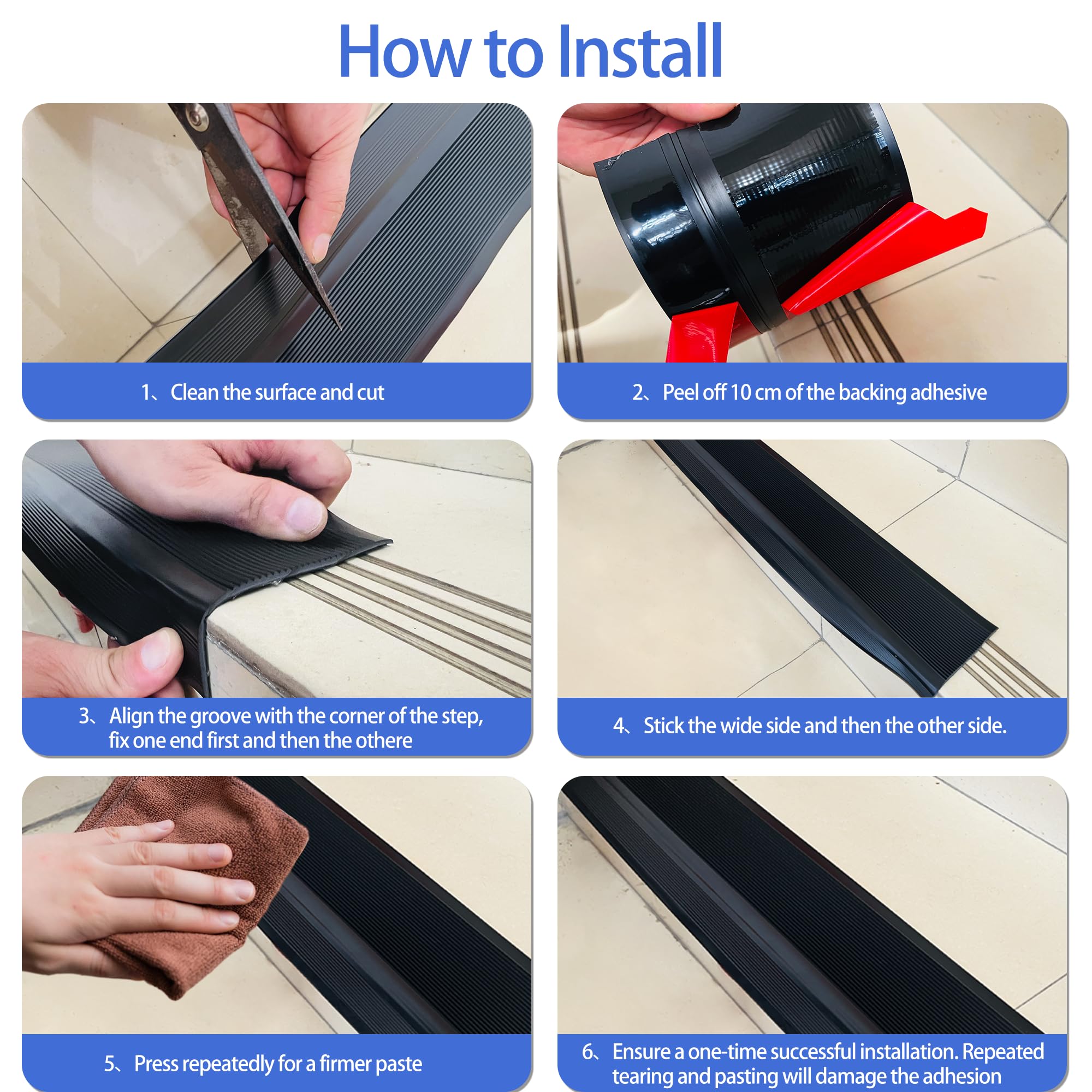 How to Install

1、Clean the surface and cut

2、Peel off 10 cm of the backing adhesive

3、Align the groove with the corner of the step, fix one end first and then the othere

4、Stick the wide side and then the other side.

5、Press repeatedly for a firmer paste

6、Ensure a one-time successful installation. Repeated tearing and pasting will damage the adhesion