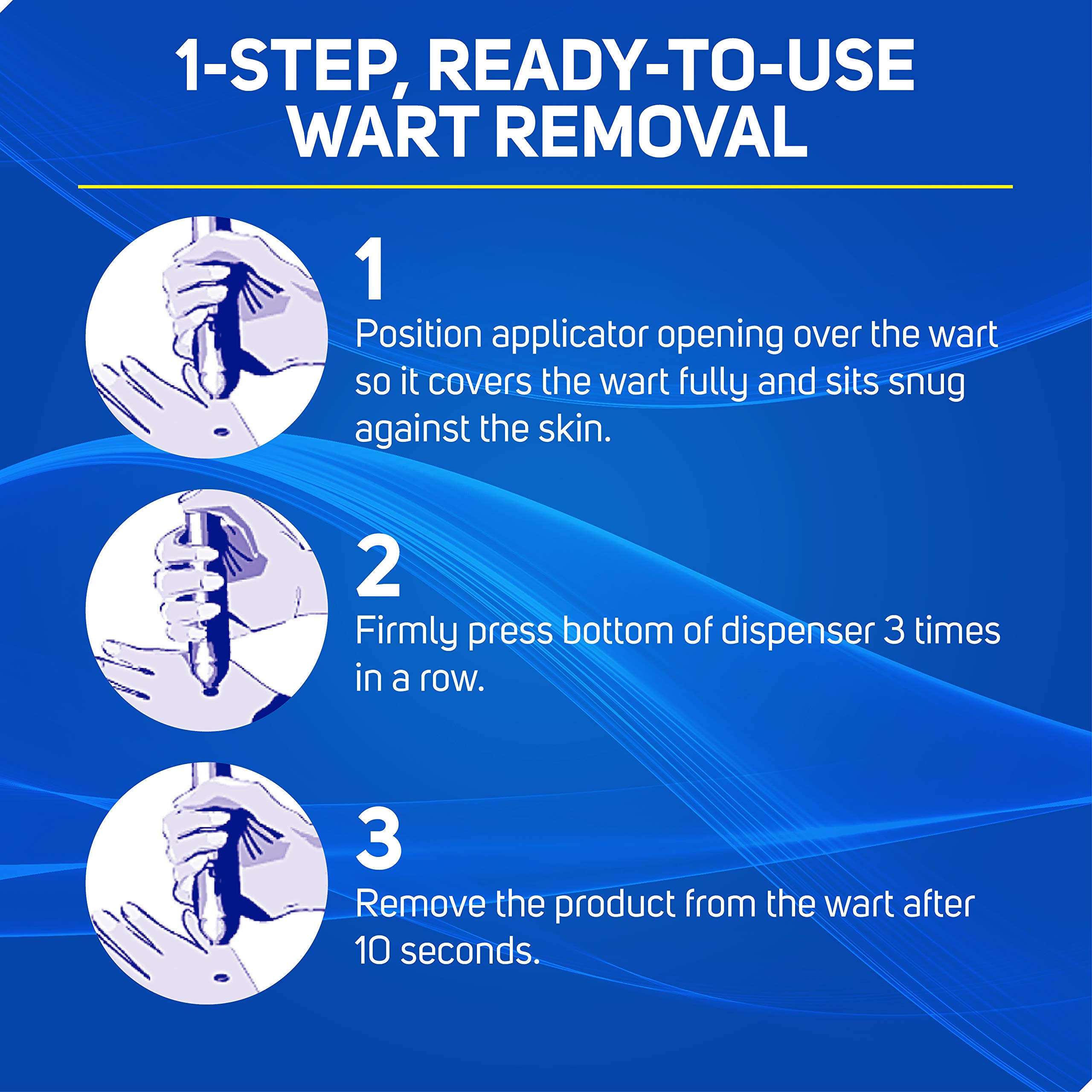 1-STEP, READY-TO-USE WART REMOVAL

1
Position applicator opening over the wart so it covers the wart fully and sits snug against the skin.

2
Firmly press bottom of dispenser 3 times in a row.

3
Remove the product from the wart after 10 seconds.