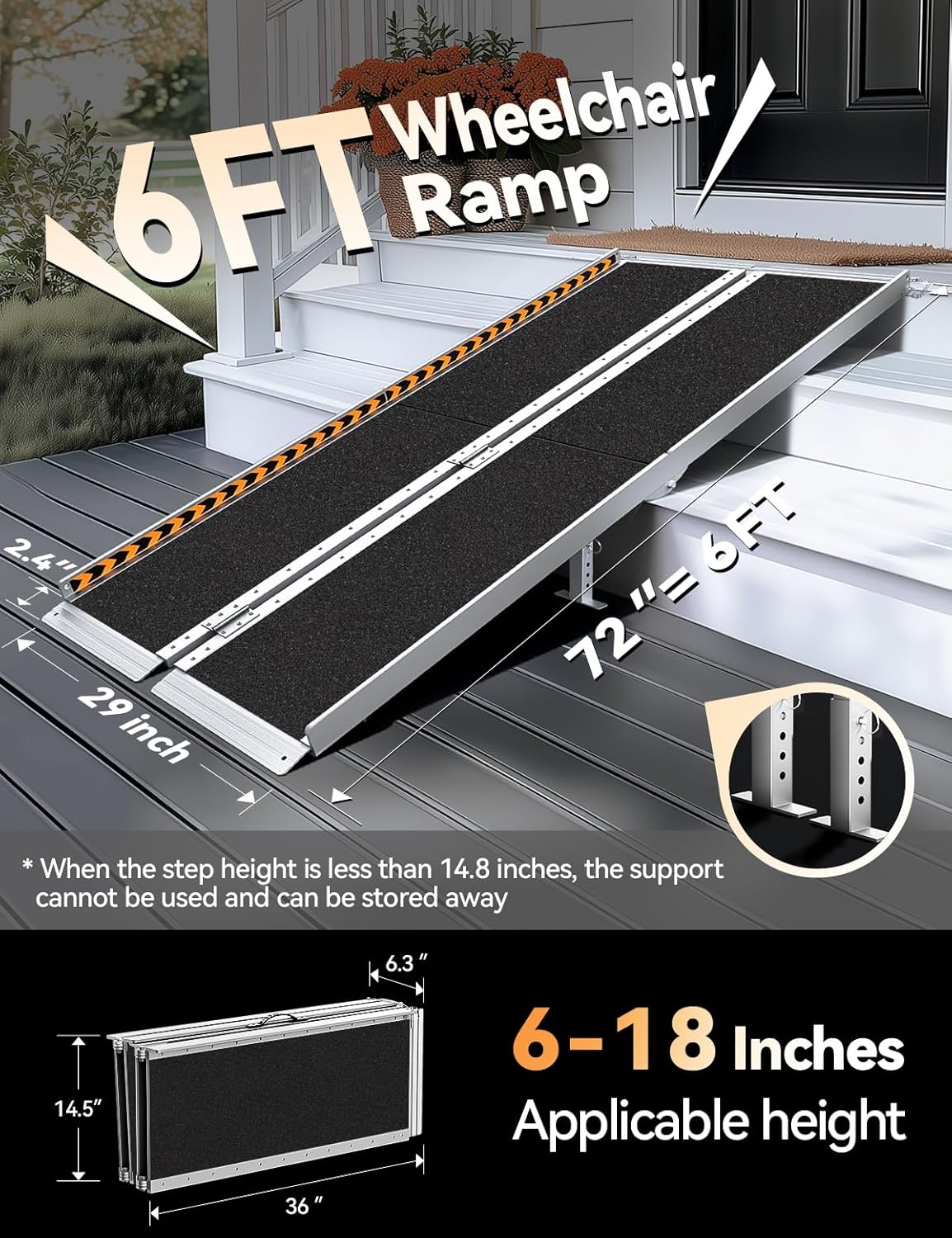 6FT Wheelchair Ramp

2.4"

29 inch

72"= 6 FT

* When the step height is less than 14.8 inches, the support cannot be used and can be stored away

6.3"

14.5"

36"

6-18 Inches
Applicable height