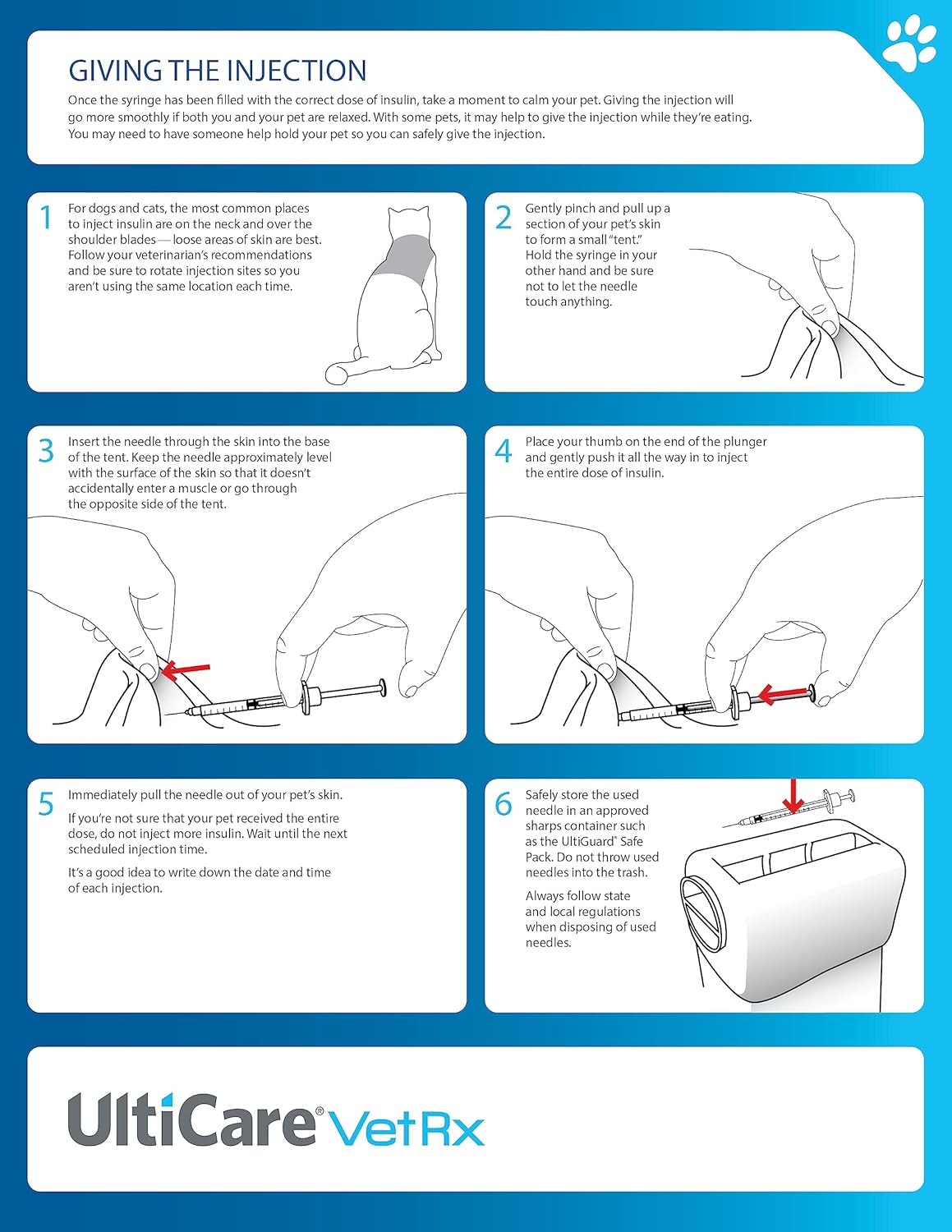 GIVING THE INJECTION

Once the syringe has been filled with the correct dose of insulin, take a moment to calm your pet. Giving the injection will go more smoothly if both you and your pet are relaxed. With some pets, it may help to give the injection while they're eating. You may need to have someone help hold your pet so you can safely give the injection.

1 For dogs and cats, the most common places to inject insulin are on the neck and over the shoulder blades — loose areas of skin are best. Follow your veterinarian's recommendations and be sure to rotate injection sites so you aren't using the same location each time.

2 Gently pinch and pull up a section of your pet's skin to form a small "tent." Hold the syringe in your other hand and be sure not to let the needle touch anything.

3 Insert the needle through the skin into the base of the tent. Keep the needle approximately level with the surface of the skin so that it doesn't accidentally enter a muscle or go through the opposite side of the tent.

4 Place your thumb on the end of the plunger and gently push it all the way in to inject the entire dose of insulin.

5 Immediately pull the needle out of your pet's skin.

If you're not sure that your pet received the entire dose, do not inject more insulin. Wait until the next scheduled injection time.

It's a good idea to write down the date and time of each injection.

6 Safely store the used needle in an approved sharps container such as the UltiGuard® Safe Pack. Do not throw used needles into the trash.

Always follow state and local regulations when disposing of used needles.

UltiCare® VetRx