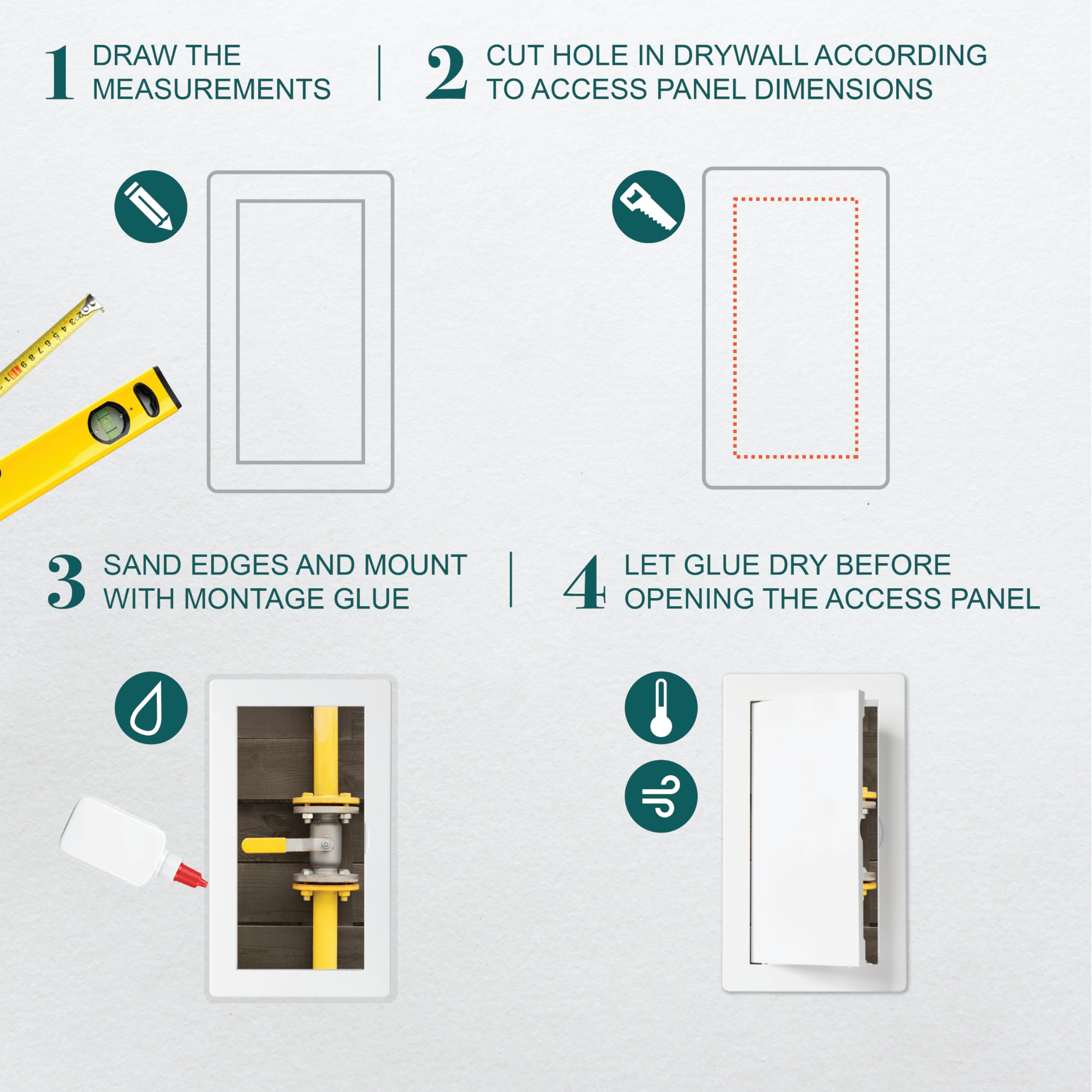 1 DRAW THE MEASUREMENTS

2 CUT HOLE IN DRYWALL ACCORDING TO ACCESS PANEL DIMENSIONS

3 SAND EDGES AND MOUNT WITH MONTAGE GLUE

4 LET GLUE DRY BEFORE OPENING THE ACCESS PANEL