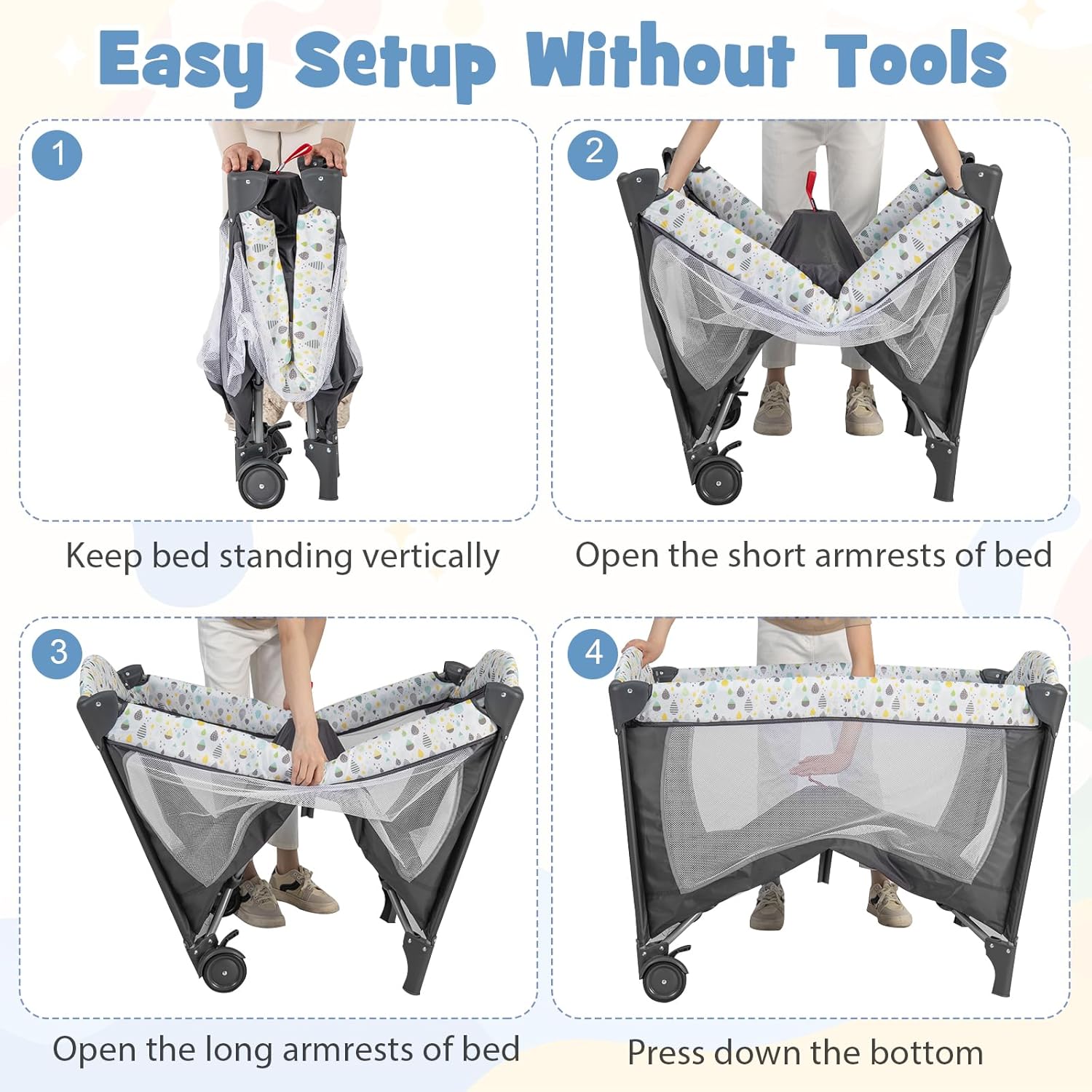 Easy Setup Without Tools

1

Keep bed standing vertically

2

Open the short armrests of bed

3

Open the long armrests of bed

4

Press down the bottom