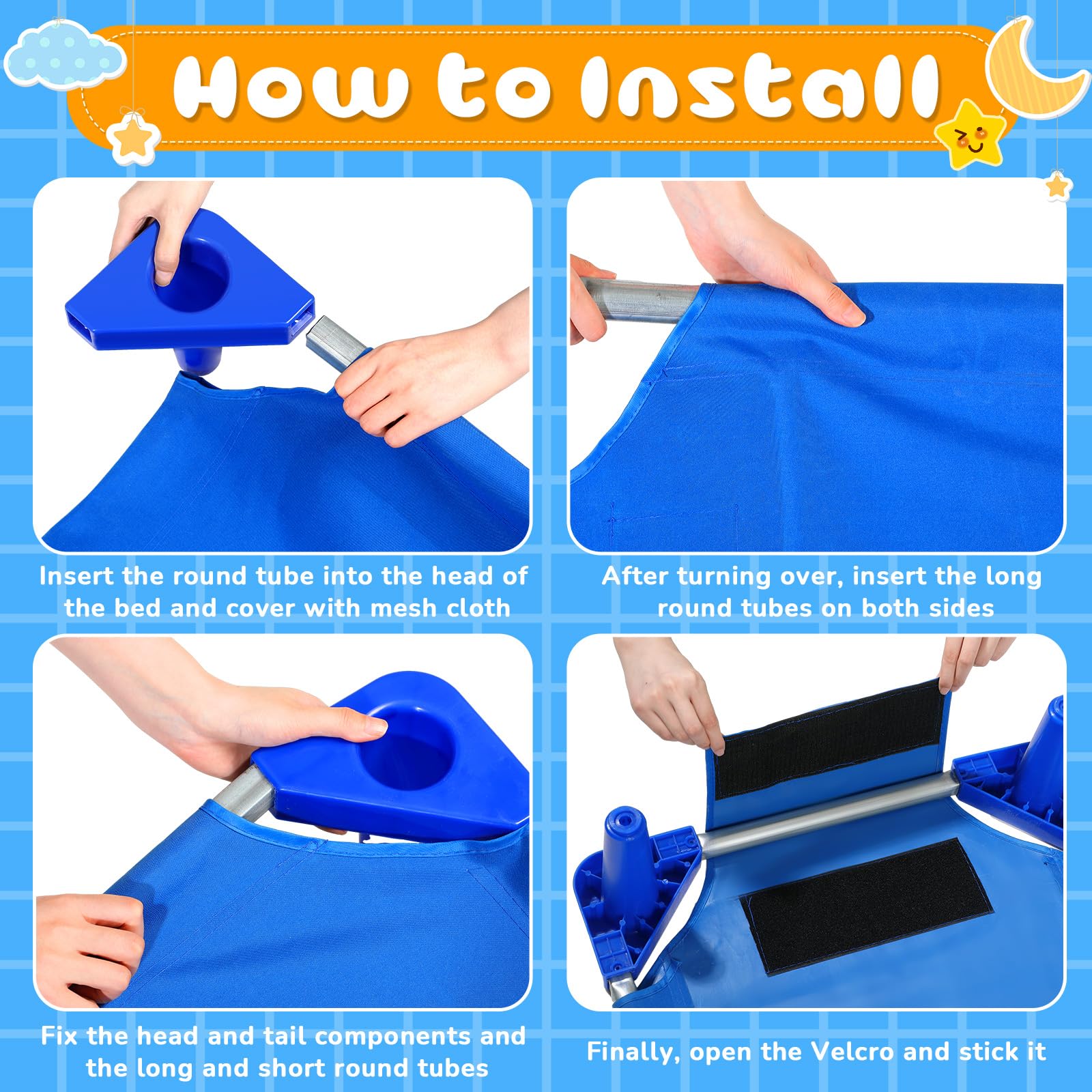 How to Install

Insert the round tube into the head of the bed and cover with mesh cloth

After turning over, insert the long round tubes on both sides

Fix the head and tail components and the long and short round tubes

Finally, open the Velcro and stick it