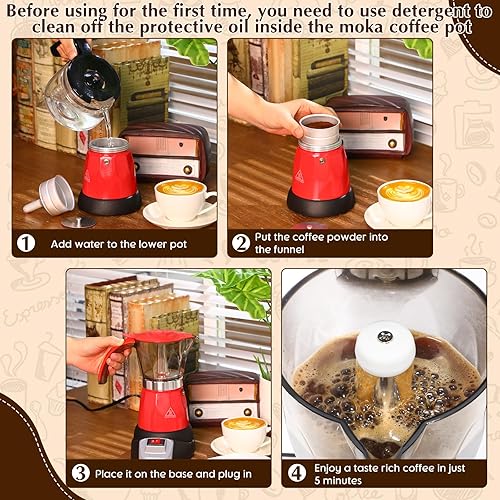 Before using for the first time, you need to use detergent to clean off the protective oil inside the moka coffee pot

1 Add water to the lower pot

2 Put the coffee powder into the funnel

3 Place it on the base and plug in

4 Enjoy a taste rich coffee in just 5 minutes