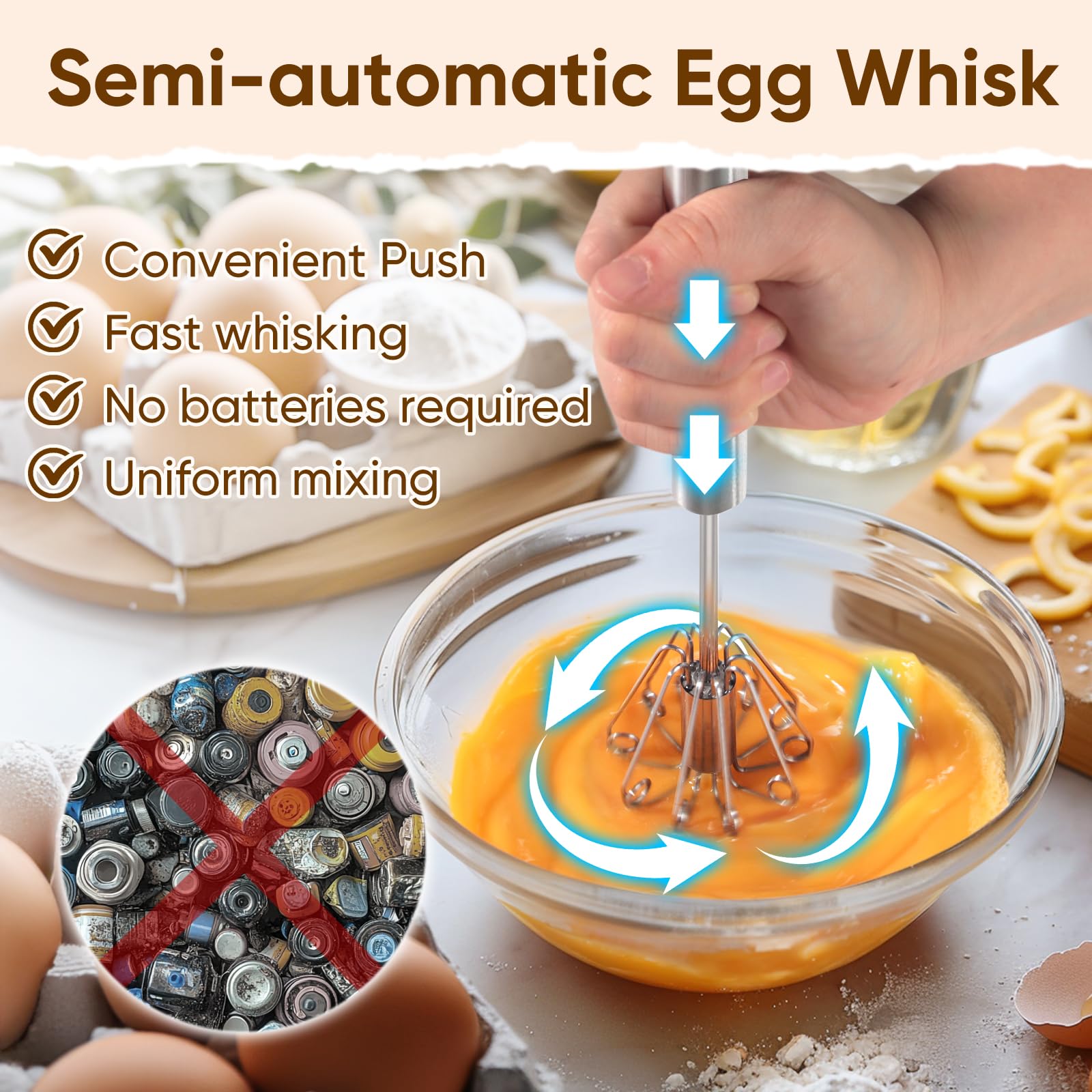 Semi-automatic Egg Whisk

Convenient Push
Fast whisking
No batteries required
Uniform mixing