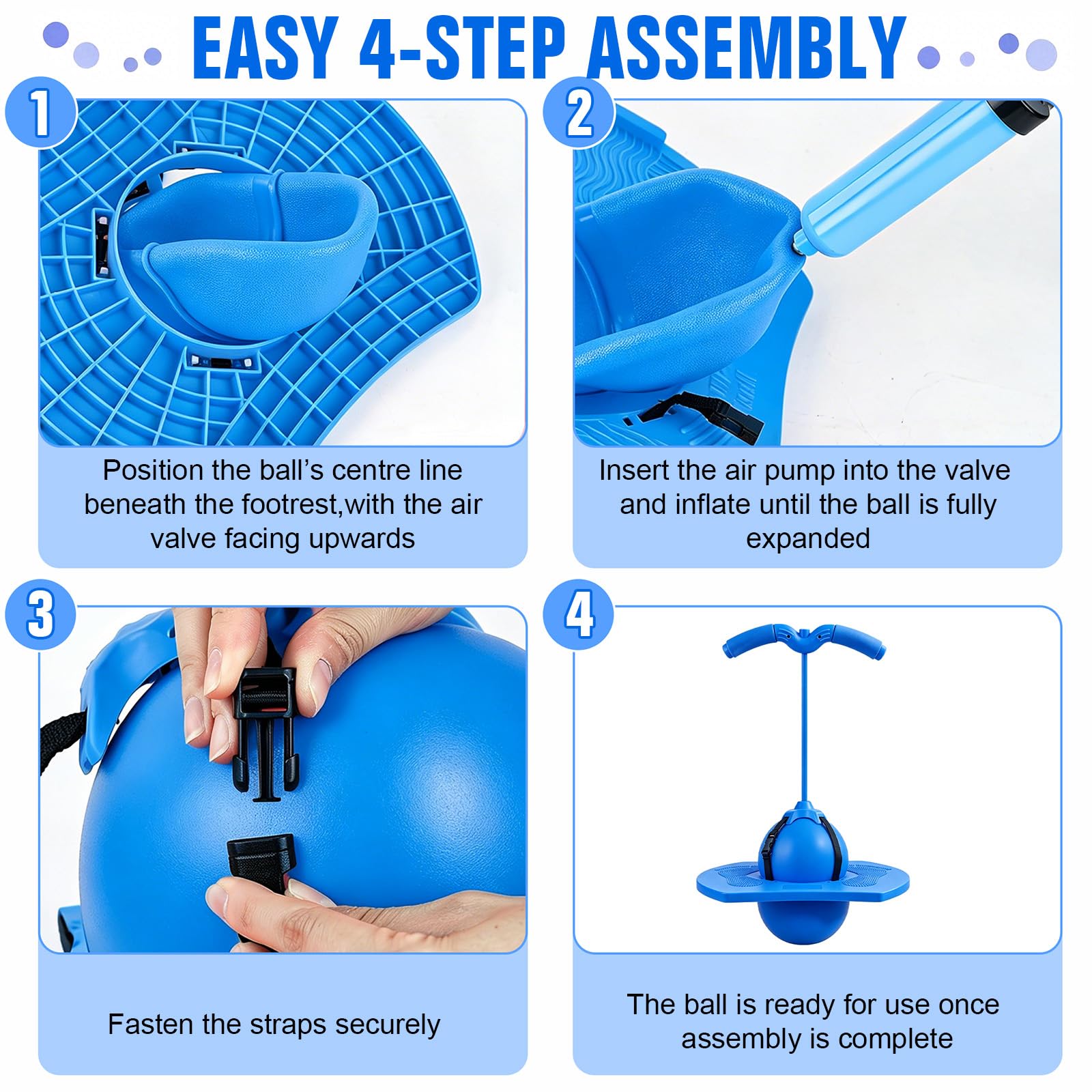 EASY 4-STEP ASSEMBLY

1

Position the ball's centre line beneath the footrest,with the air valve facing upwards

2

Insert the air pump into the valve and inflate until the ball is fully expanded

3

Fasten the straps securely

4

The ball is ready for use once assembly is complete