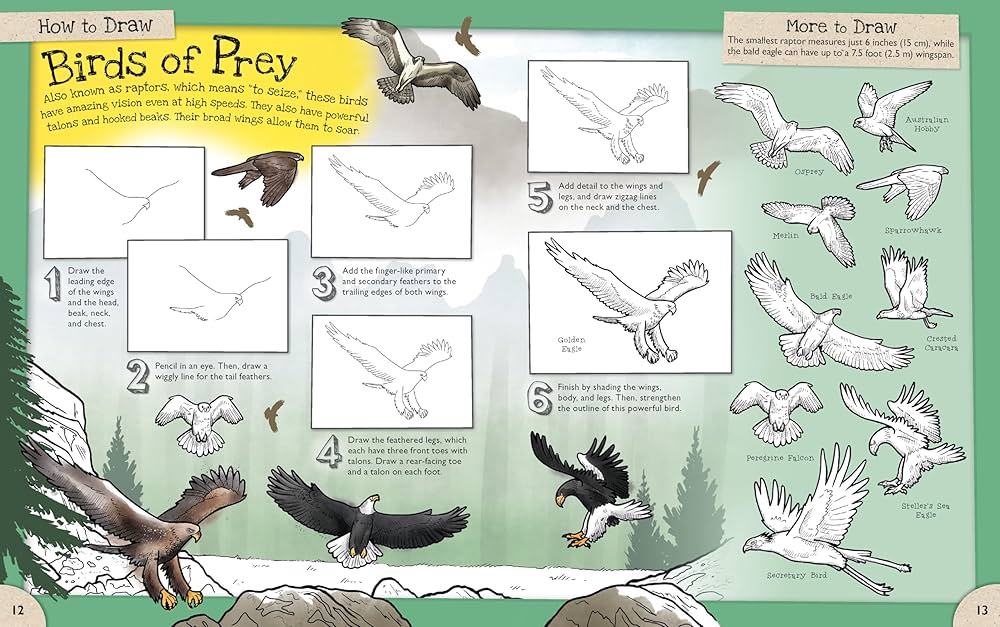 How to Draw

Birds of Prey

Also known as raptors, which means "to seize," these birds have amazing vision even at high speeds. They also have powerful talons and hooked beaks. Their broad wings allow them to soar.

1 Draw the leading edge of the wings and the head, beak, neck, and chest.

2 Pencil in an eye. Then, draw a wiggly line for the tail feathers.

3 Add the finger-like primary and secondary feathers to the trailing edges of both wings.

4 Draw the feathered legs, which each have three front toes with talons. Draw a rear-facing toe and a talon on each foot.

5 Add detail to the wings and legs, and draw zigzag lines on the neck and the chest.

Golden Eagle

6 Finish by shading the wings, body, and legs. Then, strengthen the outline of this powerful bird.

More to Draw

The smallest raptor measures just 6 inches (15 cm), while the bald eagle can have up to a 7.5 foot (2.5 m) wingspan.

Osprey

Australian Hobby

Merlin

Sparrowhawk

Bald Eagle

Crested Caracara

Peregrine Falcon

Steller's Sea Eagle

Secretary Bird

12

13