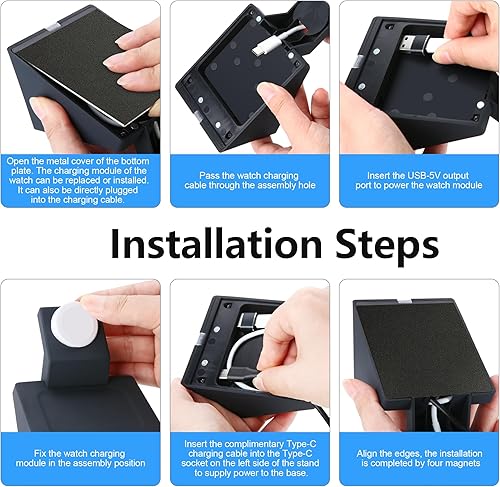 Open the metal cover of the bottom plate. The charging module of the watch can be replaced or installed. It can also be directly plugged into the charging cable.

Pass the watch charging cable through the assembly hole

Insert the USB-5V output port to power the watch module

Installation Steps

Fix the watch charging module in the assembly position

Insert the complimentary Type-C charging cable into the Type-C socket on the left side of the stand to supply power to the base.

Align the edges, the installation is completed by four magnets