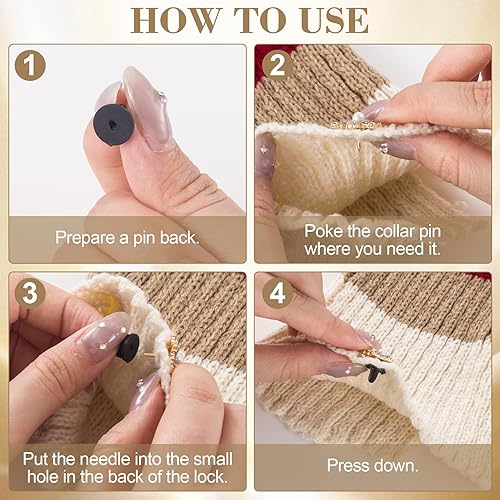 HOW TO USE

1

Prepare a pin back.

2

Poke the collar pin where you need it.

3

Put the needle into the small hole in the back of the lock.

4

Press down.