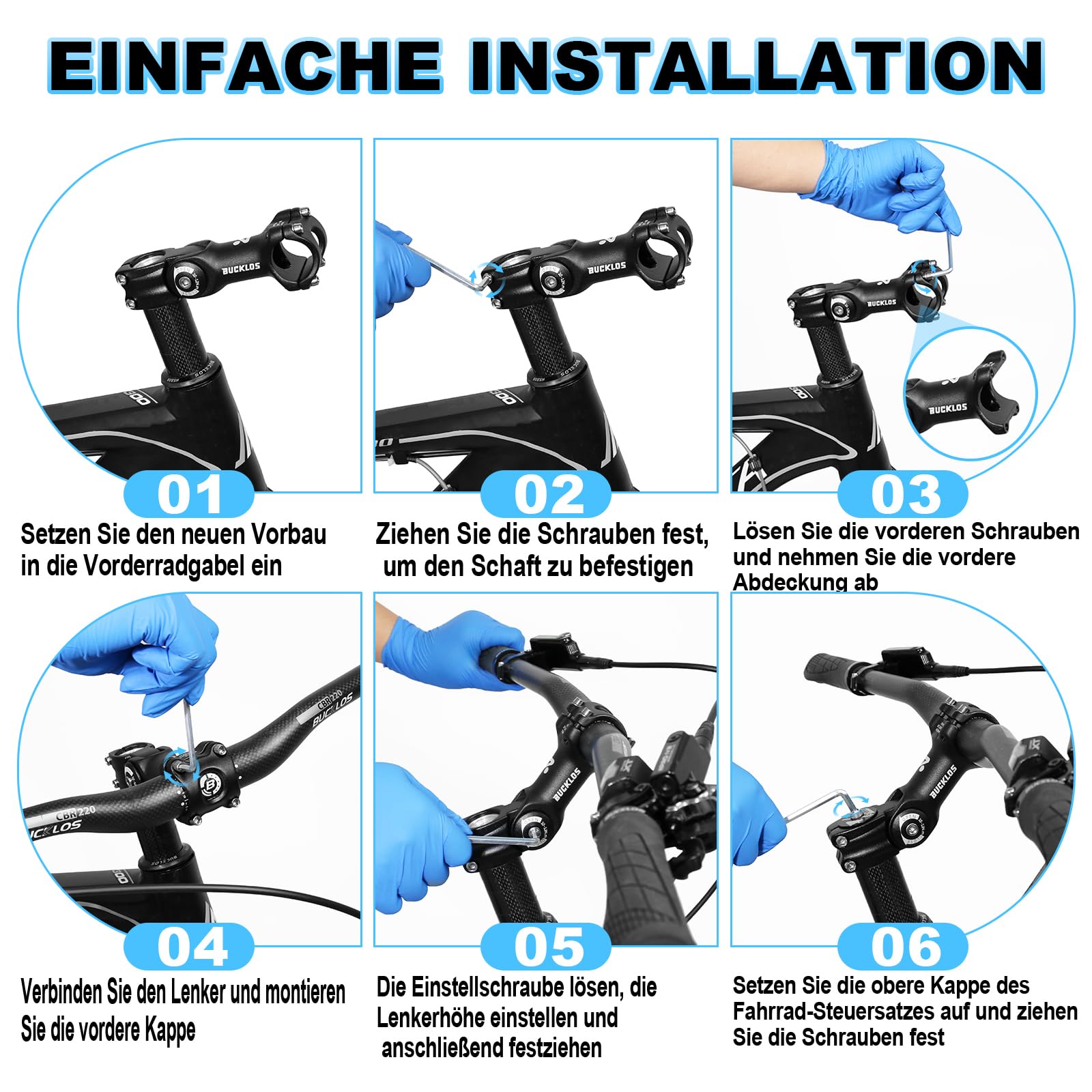 EINFACHE INSTALLATION

BUCKLOS

01

Setzen Sie den neuen Vorbau in die Vorderradgabel ein

BUCKLOS

02

Ziehen Sie die Schrauben fest, um den Schaft zu befestigen

BUCKLOS

BUCKLOS

03

Lösen Sie die vorderen Schrauben und nehmen Sie die vordere Abdeckung ab

CBR220 BUCKLOS

CBR220 BUCKLOS

04

Verbinden Sie den Lenker und montieren Sie die vordere Kappe

BUCKLOS

05

Die Einstellschraube lösen, die Lenkerhöhe einstellen und anschließend festziehen

BUCKLOS

06

Setzen Sie die obere Kappe des Fahrrad-Steuersatzes auf und ziehen Sie die Schrauben fest