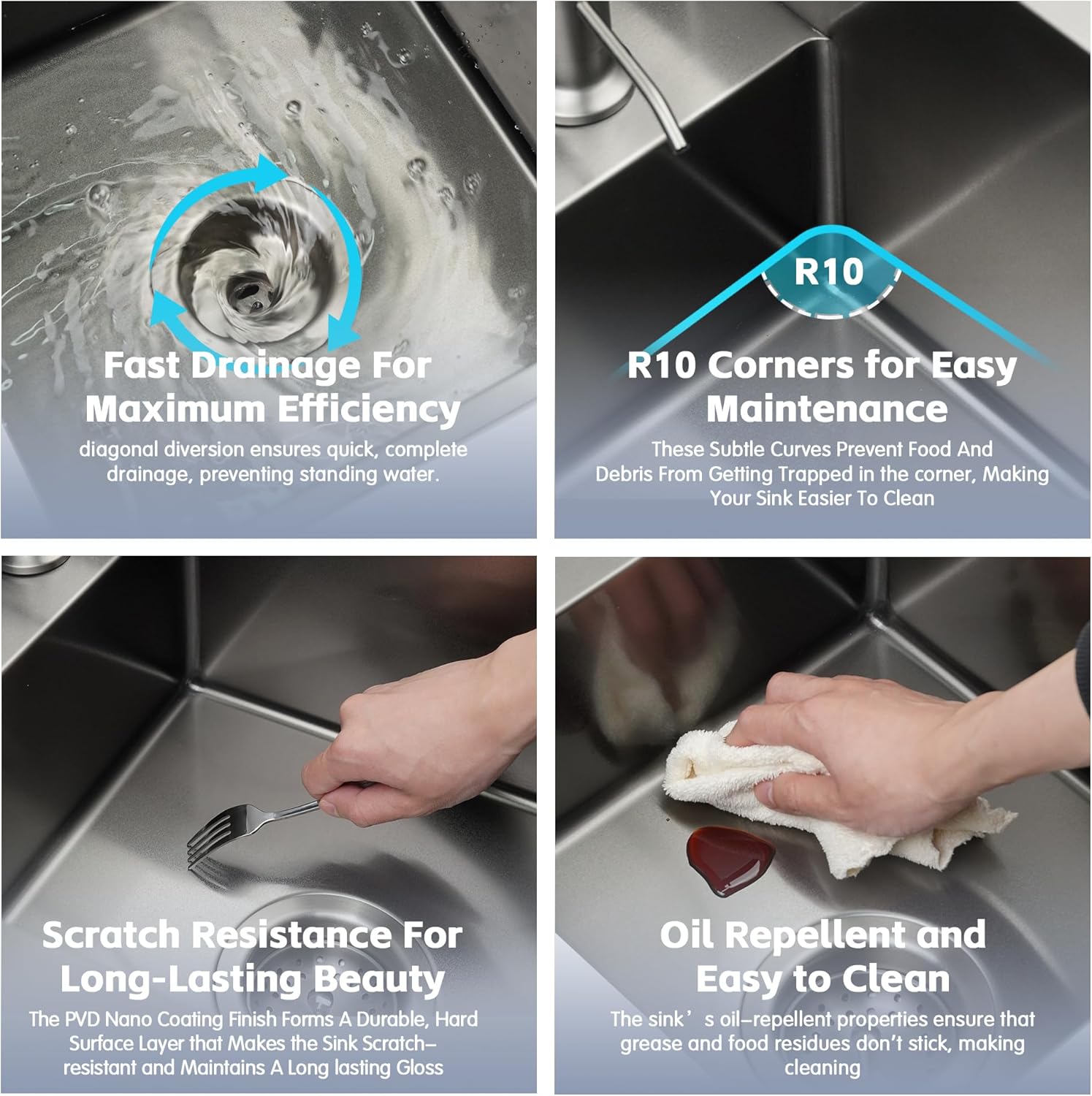 Fast Drainage For Maximum Efficiency

diagonal diversion ensures quick, complete drainage, preventing standing water.

R10

R10 Corners for Easy Maintenance

These Subtle Curves Prevent Food And Debris From Getting Trapped in the corner, Making Your Sink Easier To Clean

Scratch Resistance For Long-Lasting Beauty

The PVD Nano Coating Finish Forms A Durable, Hard Surface Layer that Makes the Sink Scratch-resistant and Maintains A Long lasting Gloss

Oil Repellent and Easy to Clean

The sink's oil-repellent properties ensure that grease and food residues don't stick, making cleaning