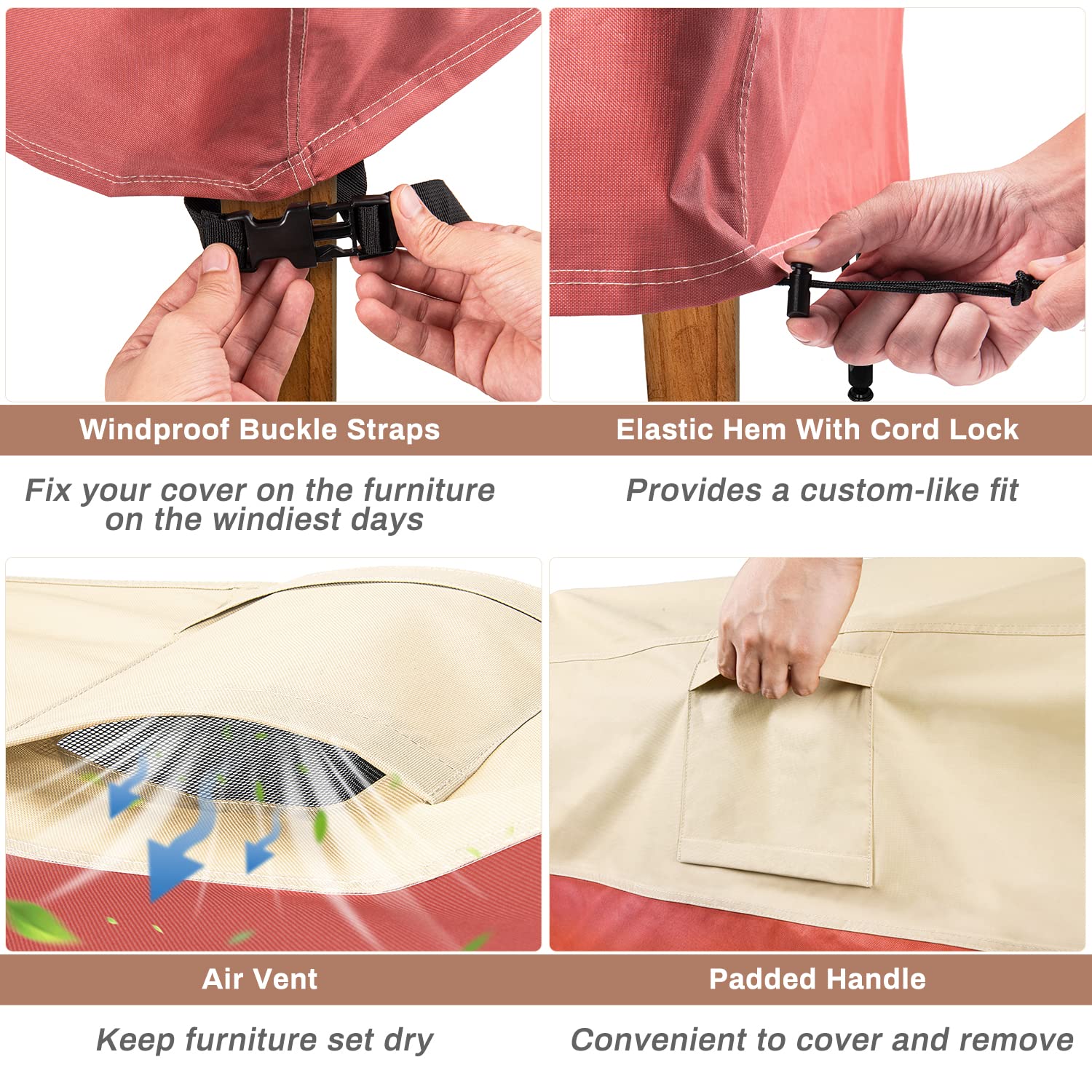 Windproof Buckle Straps

Fix your cover on the furniture on the windiest days

Elastic Hem With Cord Lock

Provides a custom-like fit

Air Vent

Keep furniture set dry

Padded Handle

Convenient to cover and remove