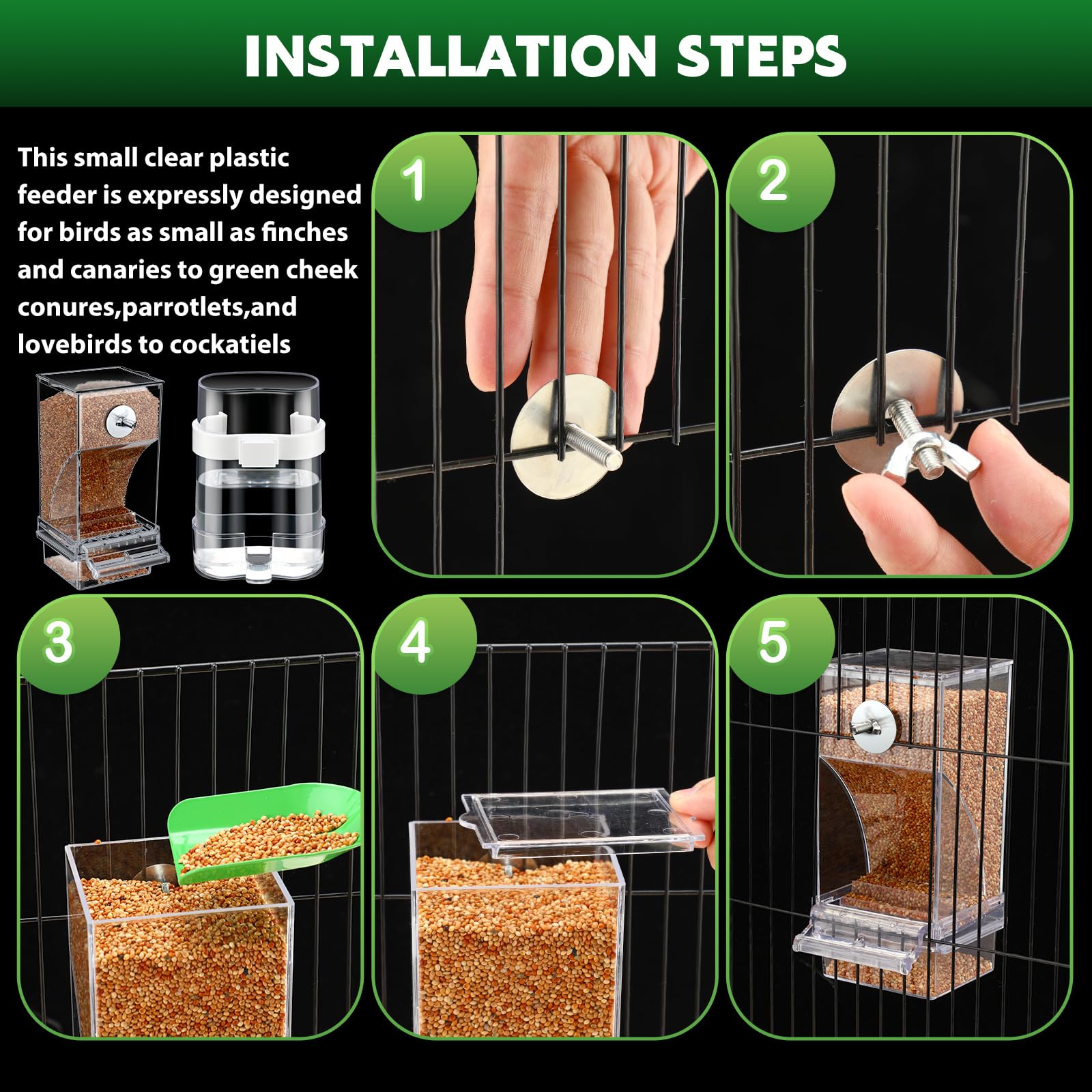 INSTALLATION STEPS

This small clear plastic feeder is expressly designed for birds as small as finches and canaries to green cheek conures,parrotlets,and lovebirds to cockatiels

1

2

3

4

5