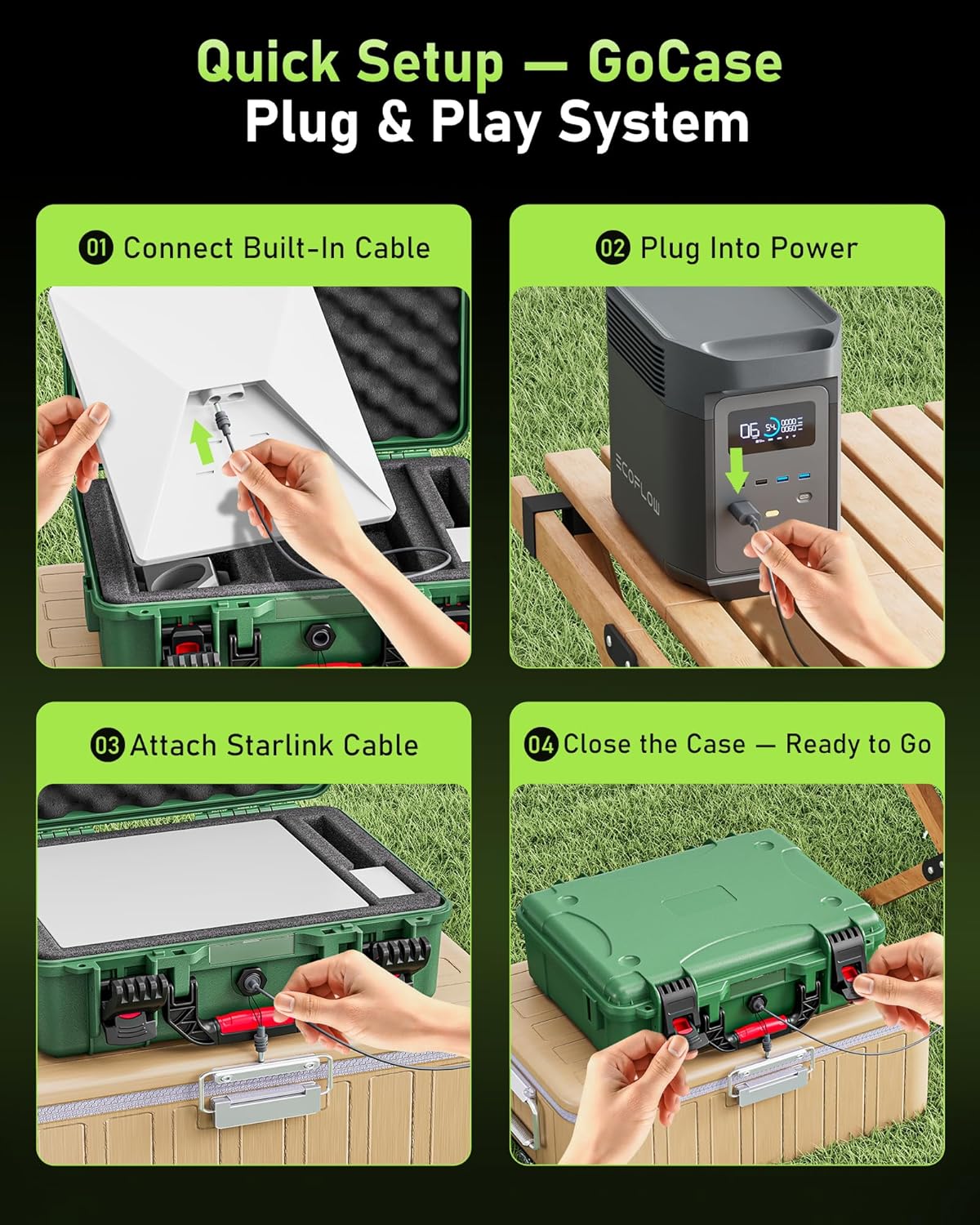 Quick Setup — GoCase
Plug & Play System

01 Connect Built-In Cable

02 Plug Into Power

ECOFLOW

03 Attach Starlink Cable

04 Close the Case — Ready to Go