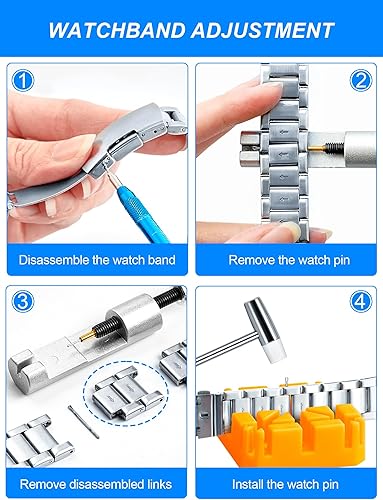 WATCHBAND ADJUSTMENT

1

Disassemble the watch band

2

Remove the watch pin

3

Remove disassembled links

4

Install the watch pin