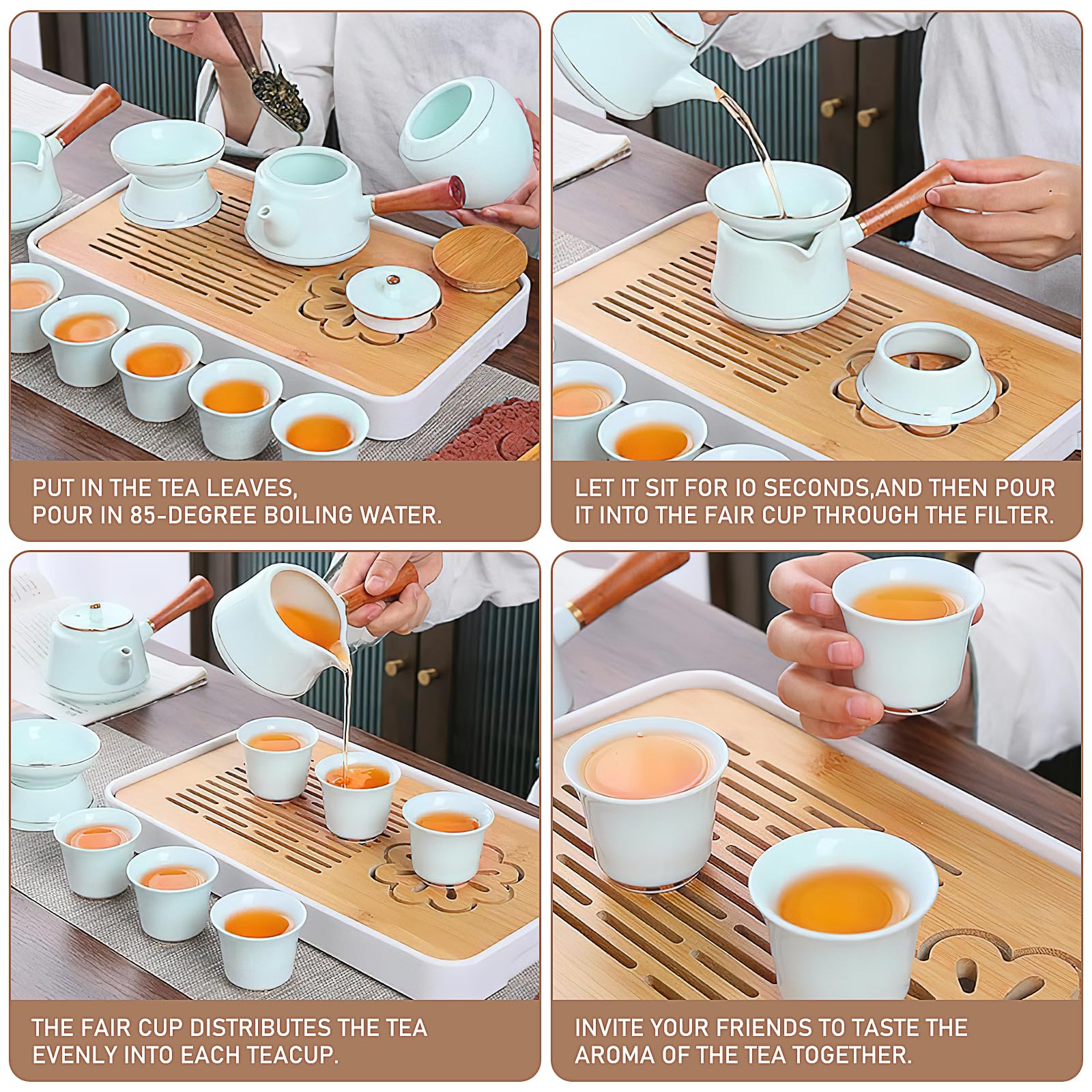 PUT IN THE TEA LEAVES,
POUR IN 85-DEGREE BOILING WATER.

LET IT SIT FOR 10 SECONDS,AND THEN POUR IT INTO THE FAIR CUP THROUGH THE FILTER.

THE FAIR CUP DISTRIBUTES THE TEA EVENLY INTO EACH TEACUP.

INVITE YOUR FRIENDS TO TASTE THE AROMA OF THE TEA TOGETHER.