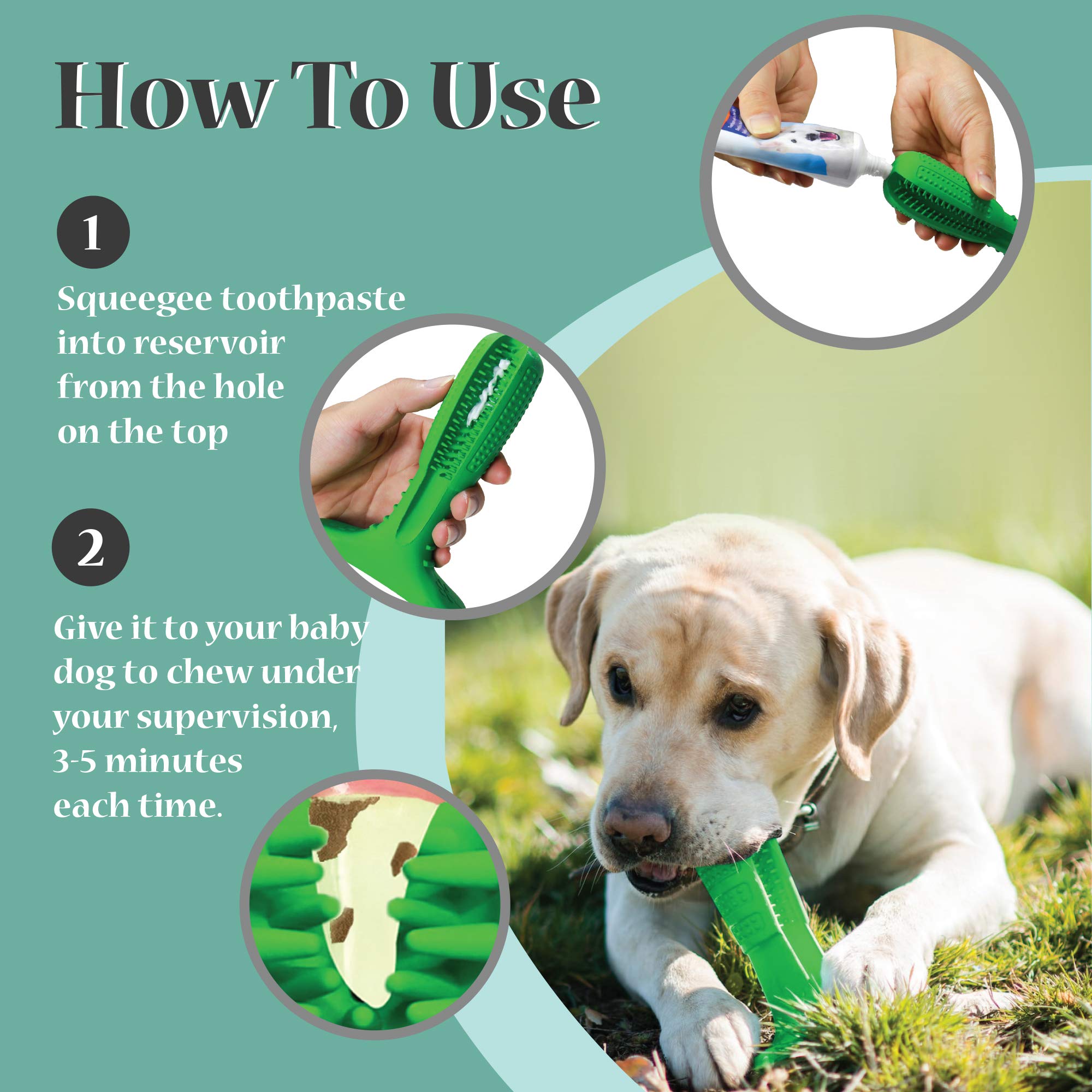 How To Use

1

Squeegee toothpaste into reservoir from the hole on the top

2

Give it to your baby dog to chew under your supervision, 3-5 minutes each time.