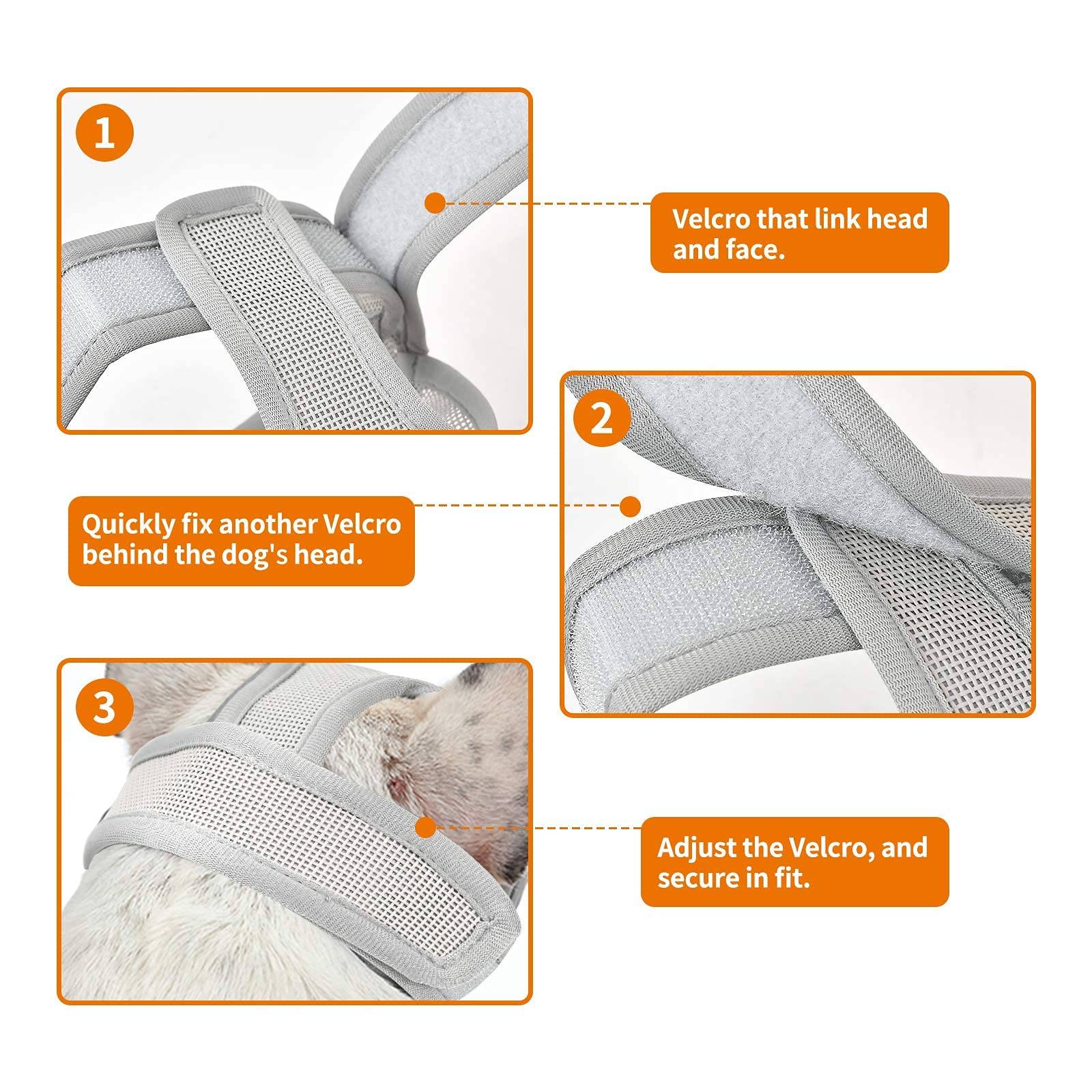 1

Velcro that link head and face.

2

Quickly fix another Velcro behind the dog's head.

3

Adjust the Velcro, and secure in fit.