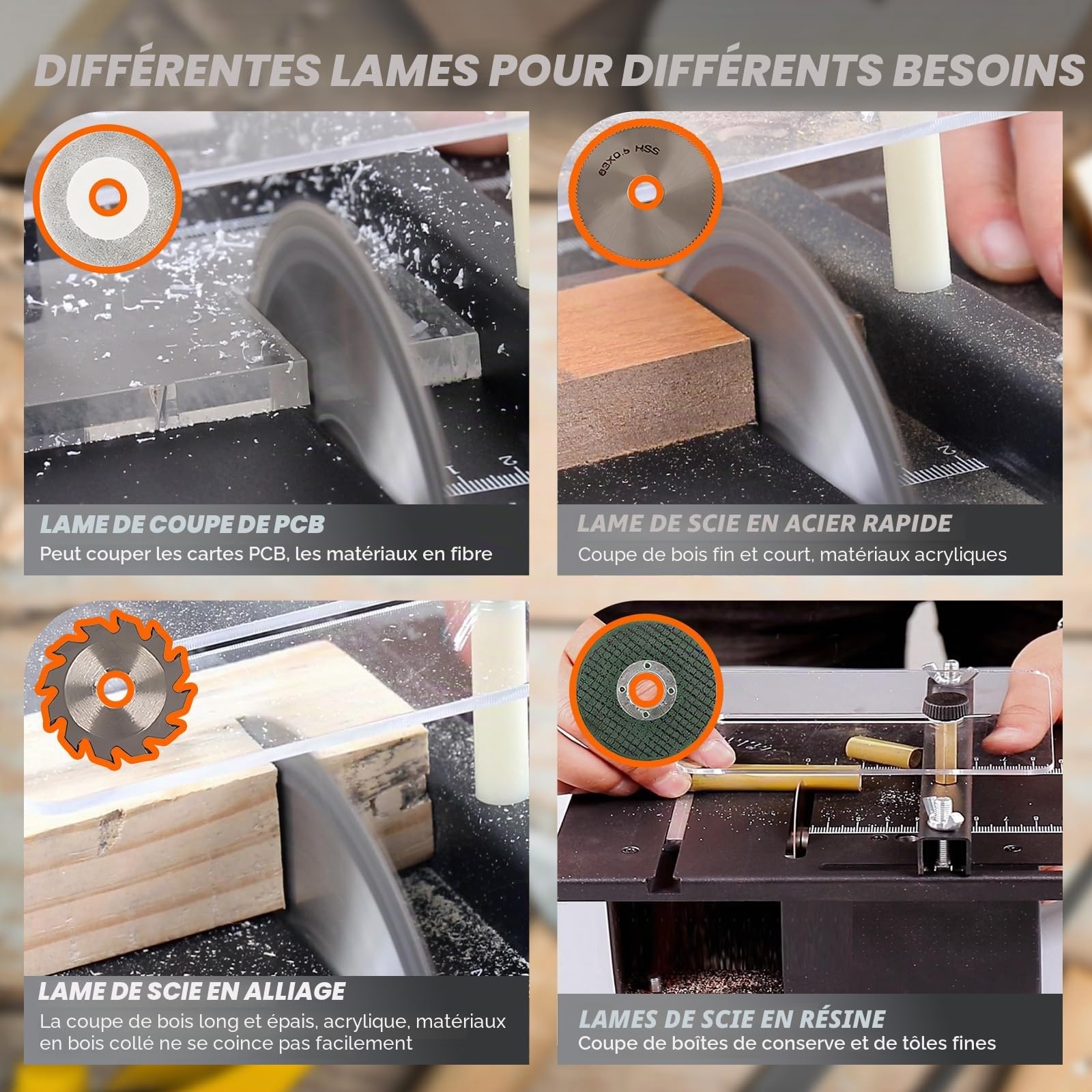 DIFFÉRENTES LAMES POUR DIFFÉRENTS BESOINS

LAME DE COUPE DE PCB
Peut couper les cartes PCB, les matériaux en fibre

LAME DE SCIE EN ACIER RAPIDE
Coupe de bois fin et court, matériaux acryliques

LAME DE SCIE EN ALLIAGE
La coupe de bois long et épais, acrylique, matériaux en bois collé ne se coince pas facilement

LAMES DE SCIE EN RÉSINE
Coupe de boîtes de conserve et de tôles fines