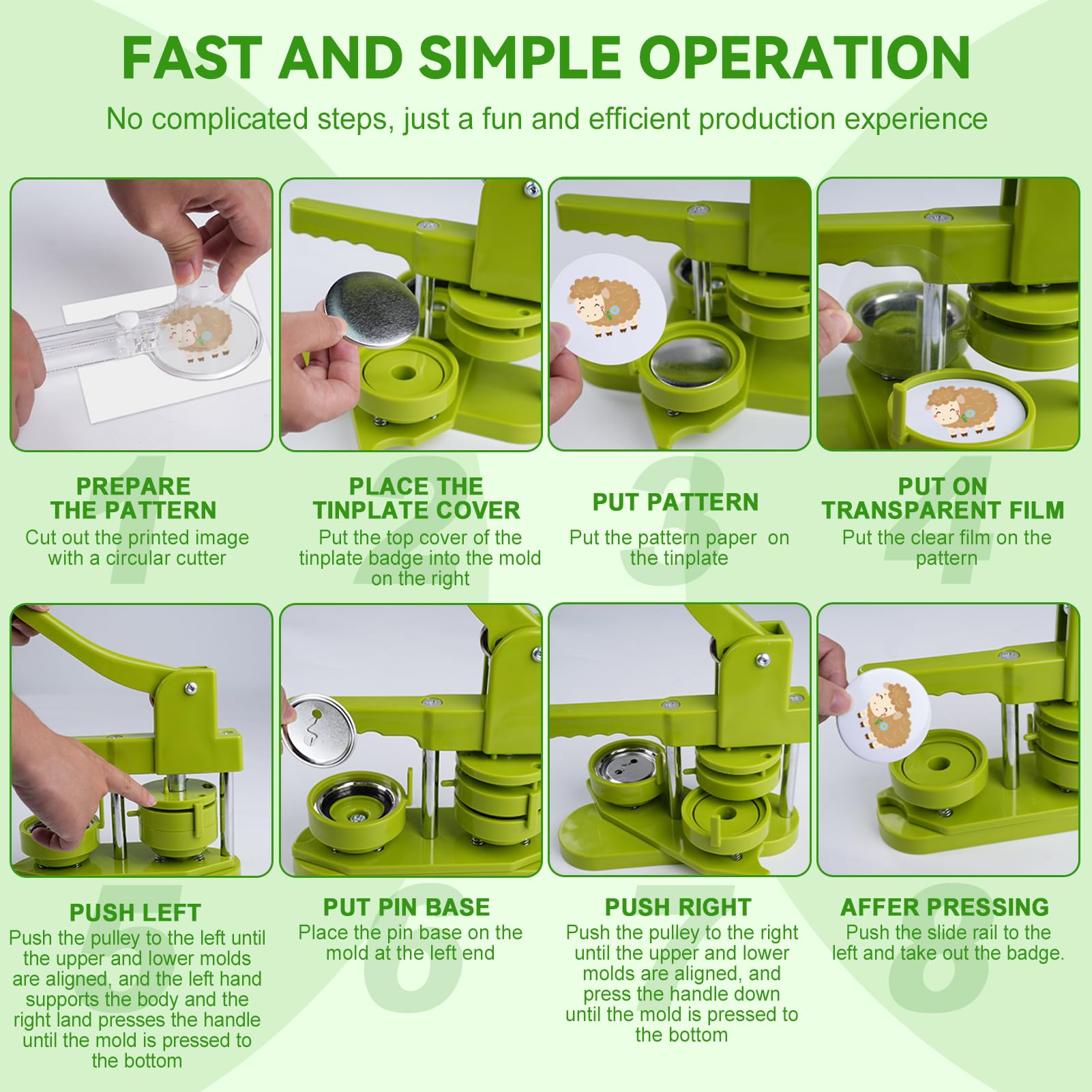 FAST AND SIMPLE OPERATION

No complicated steps, just a fun and efficient production experience

1
PREPARE THE PATTERN
Cut out the printed image with a circular cutter

2
PLACE THE TINPLATE COVER
Put the top cover of the tinplate badge into the mold on the right

3
PUT PATTERN
Put the pattern paper on the tinplate

4
PUT ON TRANSPARENT FILM
Put the clear film on the pattern

5
PUSH LEFT
Push the pulley to the left until the upper and lower molds are aligned, and the left hand supports the body and the right land presses the handle until the mold is pressed to the bottom

6
PUT PIN BASE
Place the pin base on the mold at the left end

7
PUSH RIGHT
Push the pulley to the right until the upper and lower molds are aligned, and press the handle down until the mold is pressed to the bottom

8
AFFER PRESSING
Push the slide rail to the left and take out the badge.