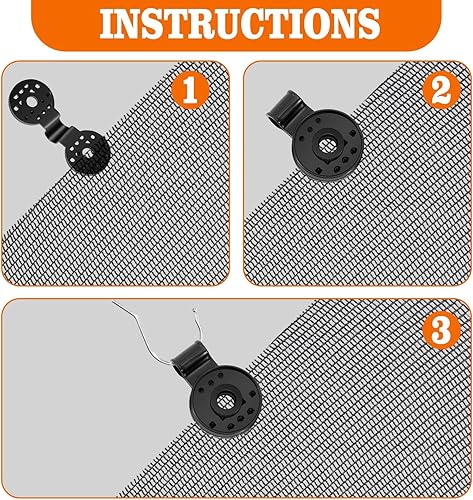 INSTRUCTIONS

1

2

3