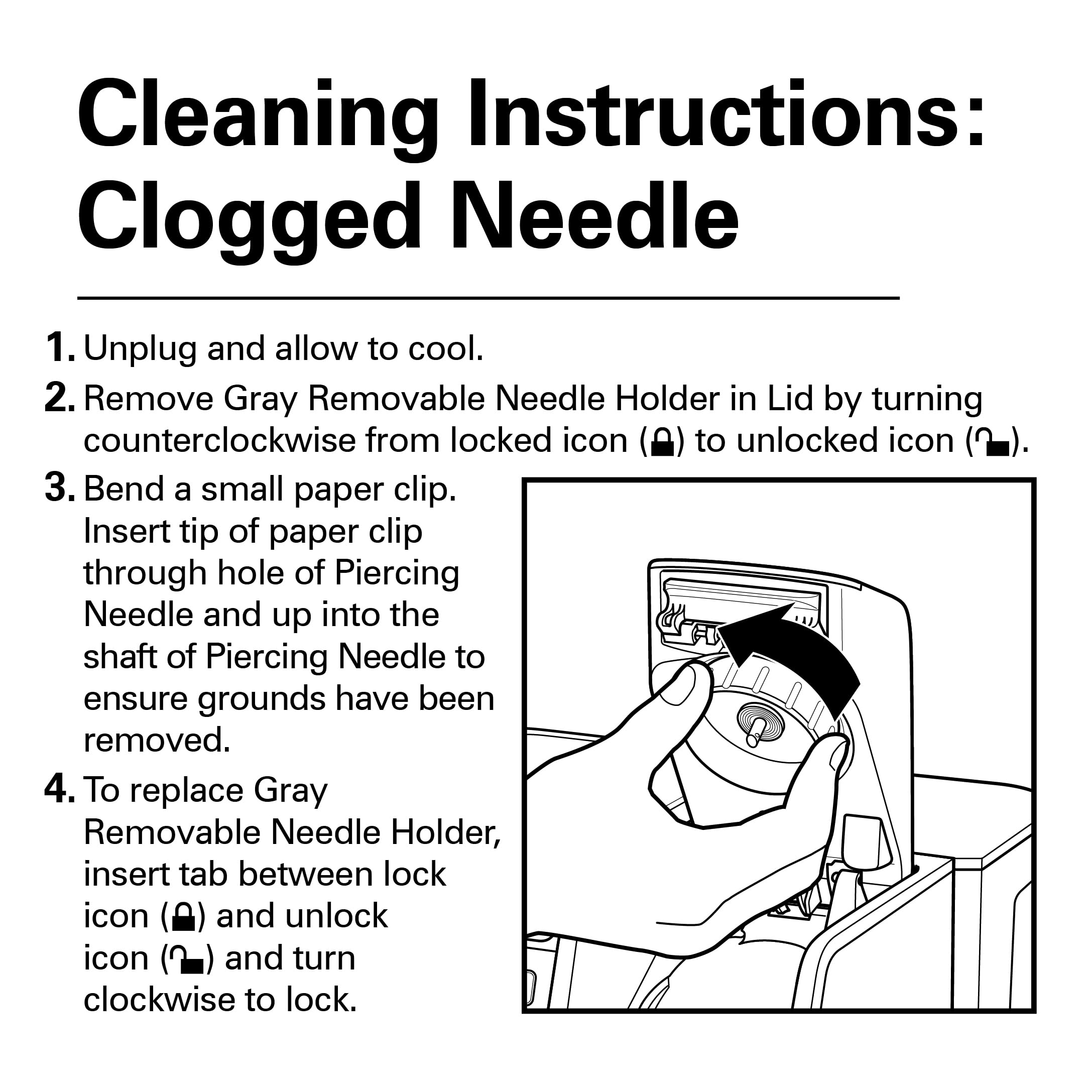 Cleaning Instructions: Clogged Needle

1. Unplug and allow to cool.

2. Remove Gray Removable Needle Holder in Lid by turning counterclockwise from locked icon (🔒) to unlocked icon (🔓).

3. Bend a small paper clip. Insert tip of paper clip through hole of Piercing Needle and up into the shaft of Piercing Needle to ensure grounds have been removed.

4. To replace Gray Removable Needle Holder, insert tab between lock icon (🔒) and unlock icon (🔓) and turn clockwise to lock.