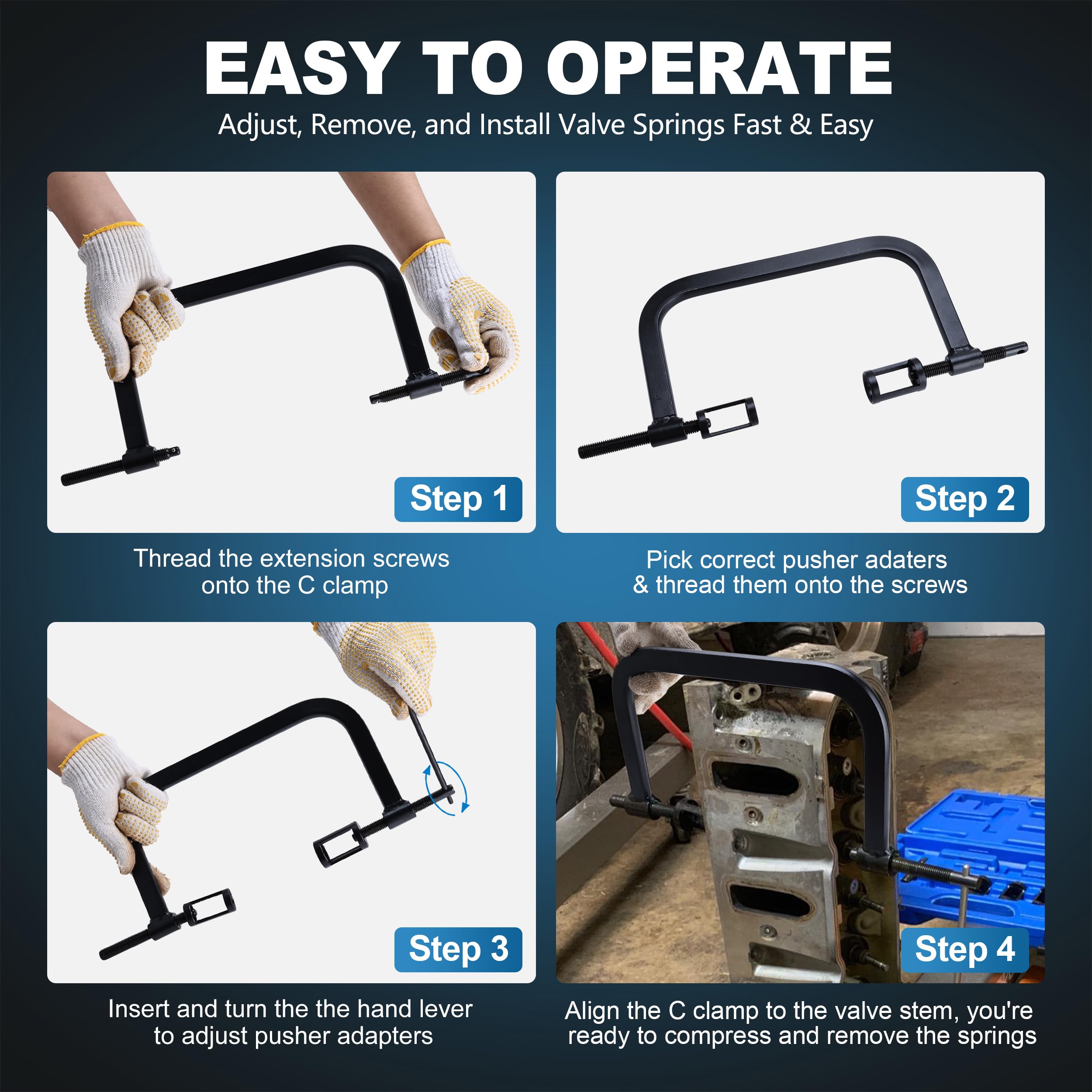 EASY TO OPERATE

Adjust, Remove, and Install Valve Springs Fast & Easy

Step 1

Thread the extension screws onto the C clamp

Step 2

Pick correct pusher adaters & thread them onto the screws

Step 3

Insert and turn the the hand lever to adjust pusher adapters

Step 4

Align the C clamp to the valve stem, you're ready to compress and remove the springs