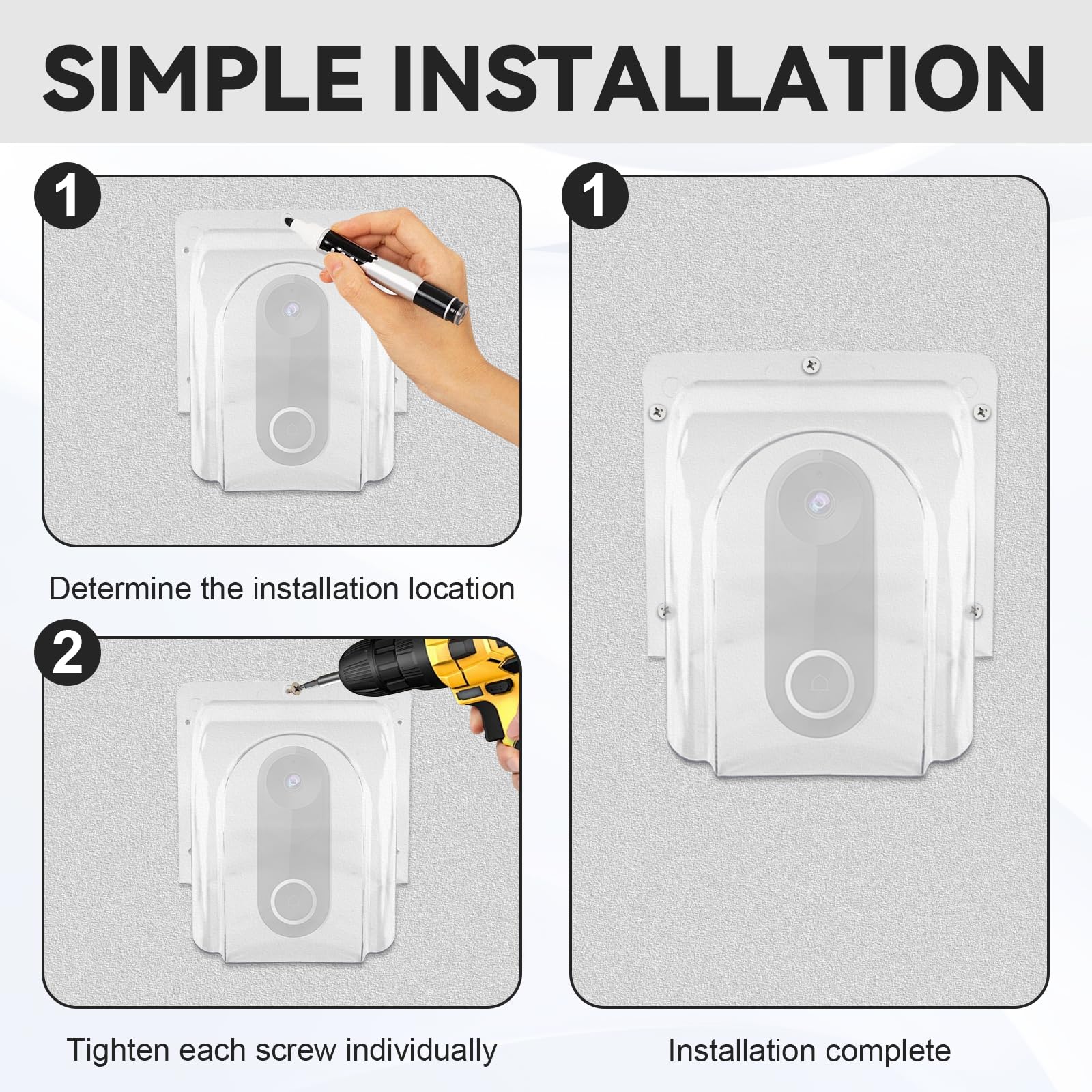 SIMPLE INSTALLATION

1

Determine the installation location

2

Tighten each screw individually

1

Installation complete