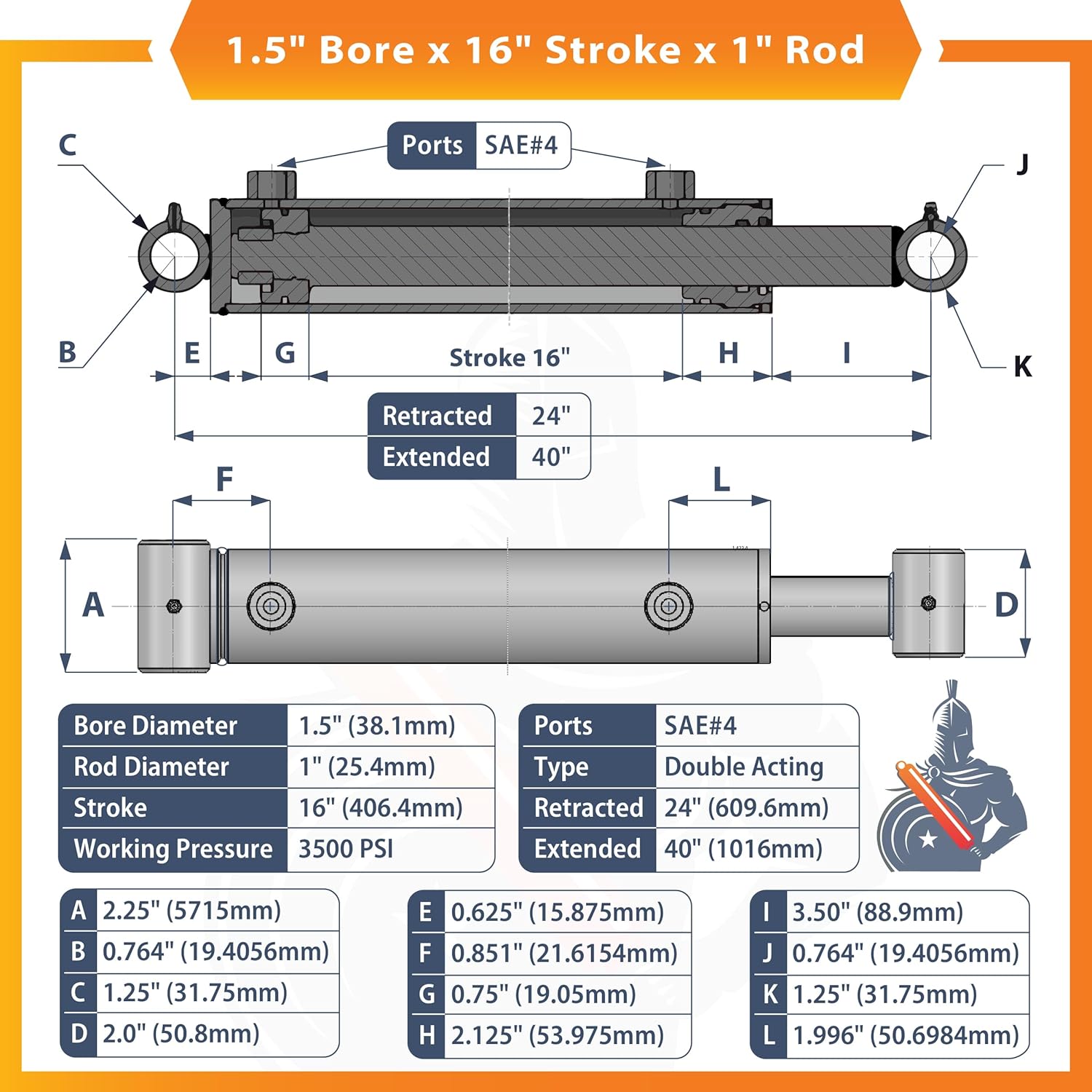 1.5" Bore x 16" Stroke x 1" Rod

C

Ports SAE#4

J

B

E

G

Stroke 16"

H

I

K

| Retracted | 24" |
|---|---|
| Extended | 40" |

F

L

A

D

| Bore Diameter | 1.5" (38.1mm) |
|---|---|
| Rod Diameter | 1" (25.4mm) |
| Stroke | 16" (406.4mm) |
| Working Pressure | 3500 PSI |

| Ports | SAE#4 |
|---|---|
| Type | Double Acting |
| Retracted | 24" (609.6mm) |
| Extended | 40" (1016mm) |

| A | 2.25" (5715mm) |
|---|---|
| B | 0.764" (19.4056mm) |
| C | 1.25" (31.75mm) |
| D | 2.0" (50.8mm) |

| E | 0.625" (15.875mm) |
|---|---|
| F | 0.851" (21.6154mm) |
| G | 0.75" (19.05mm) |
| H | 2.125" (53.975mm) |

| I | 3.50" (88.9mm) |
|---|---|
| J | 0.764" (19.4056mm) |
| K | 1.25" (31.75mm) |
| L | 1.996" (50.6984mm) |