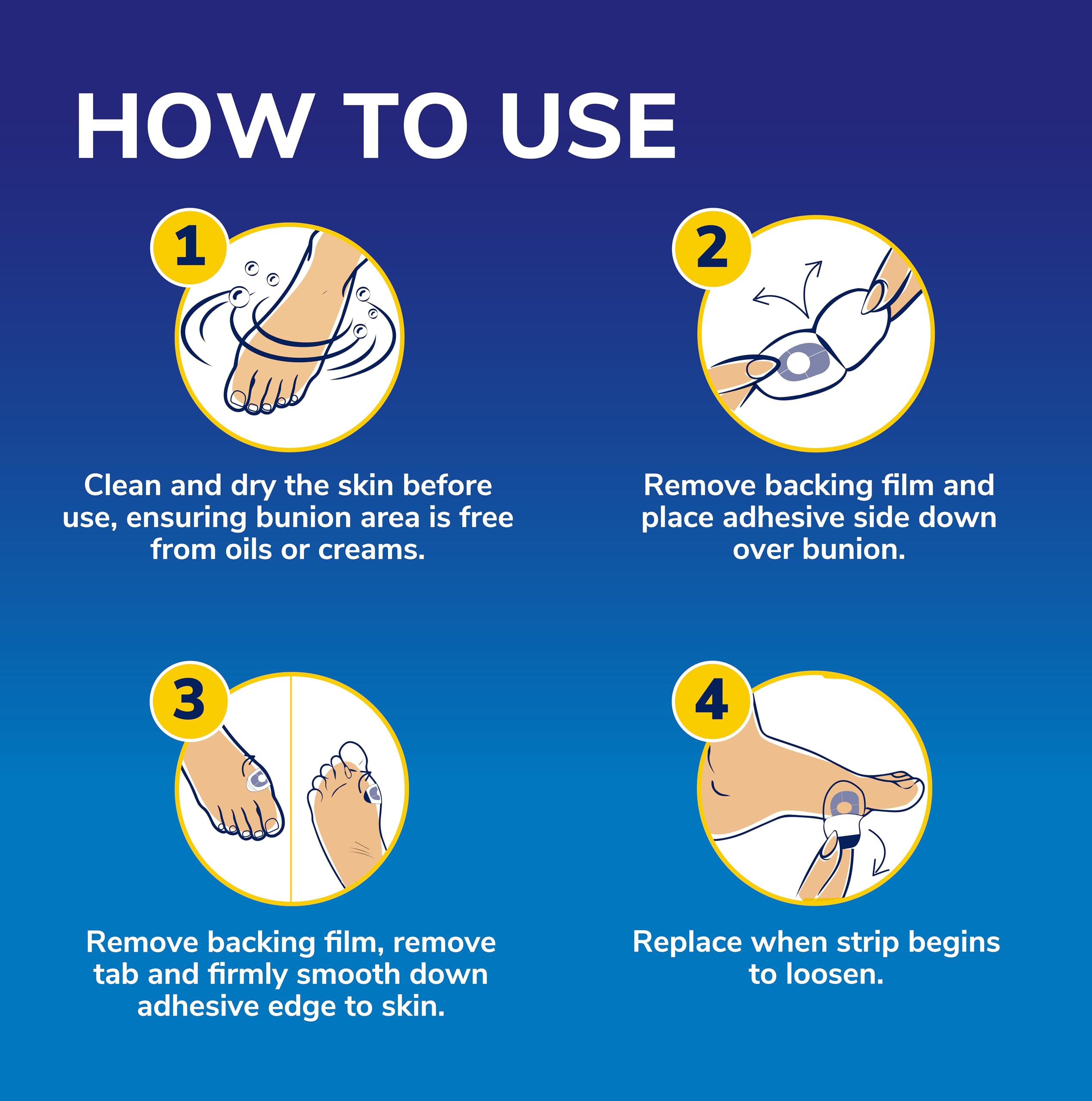 HOW TO USE

1

Clean and dry the skin before use, ensuring bunion area is free from oils or creams.

2

Remove backing film and place adhesive side down over bunion.

3

Remove backing film, remove tab and firmly smooth down adhesive edge to skin.

4

Replace when strip begins to loosen.