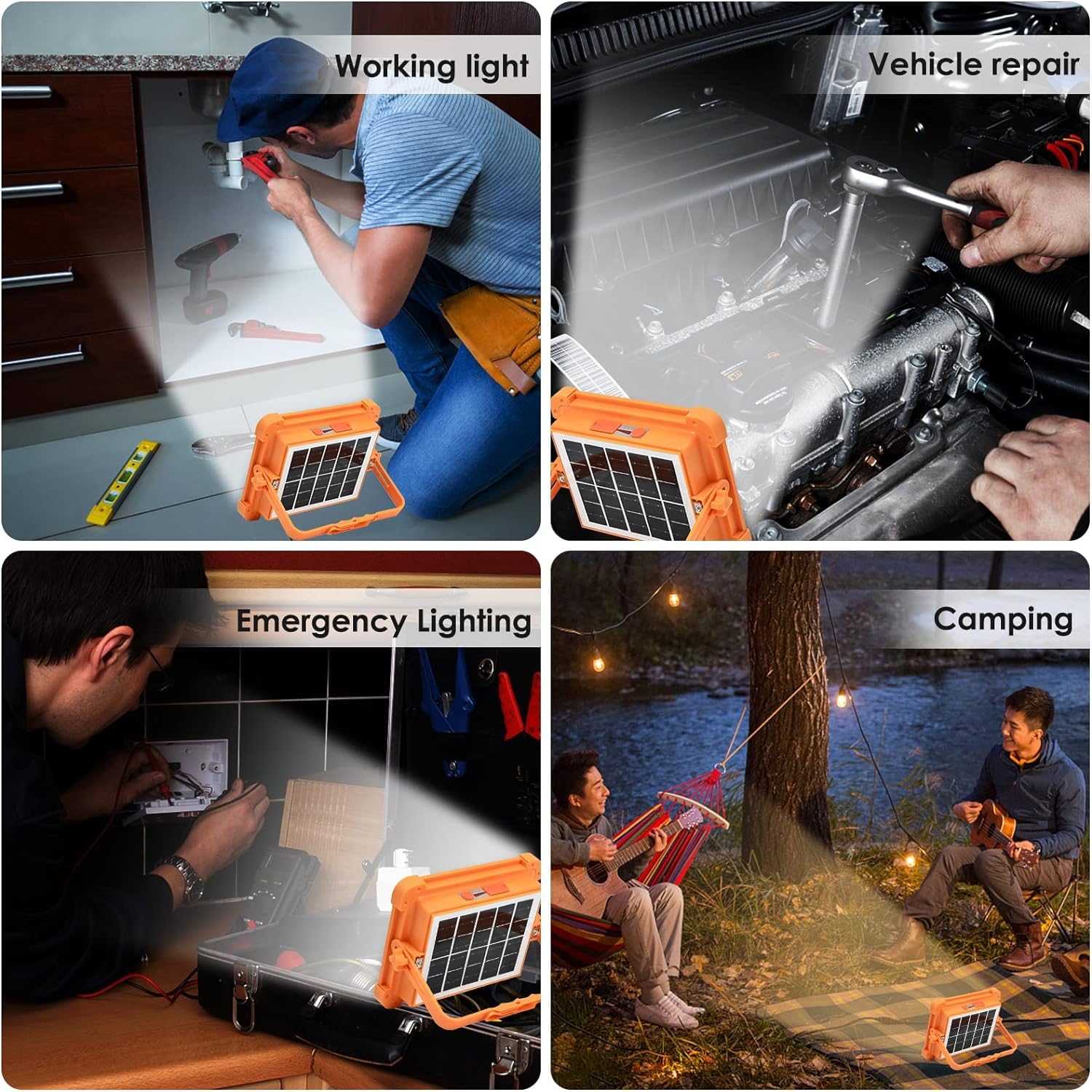 Working light

Vehicle repair

Emergency Lighting

Camping