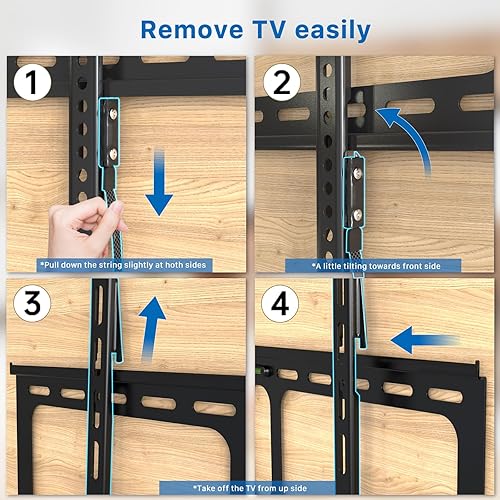 Remove TV easily

1

*Pull down the string slightly at hoth sides

2

*A little tilting towards front side

3

4

*Take off the TV from up side