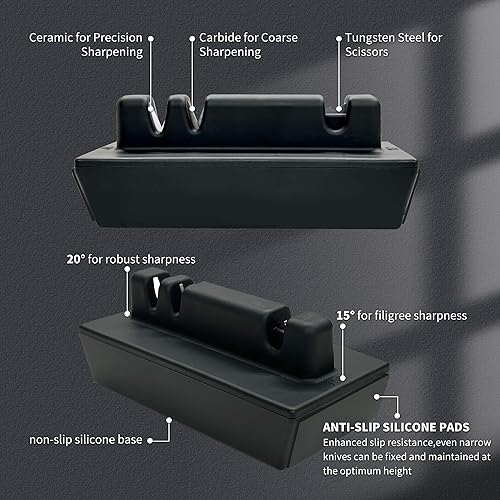 Ceramic for Precision Sharpening

Carbide for Coarse Sharpening

Tungsten Steel for Scissors

20° for robust sharpness

15° for filigree sharpness

non-slip silicone base

ANTI-SLIP SILICONE PADS
Enhanced slip resistance,even narrow knives can be fixed and maintained at the optimum height