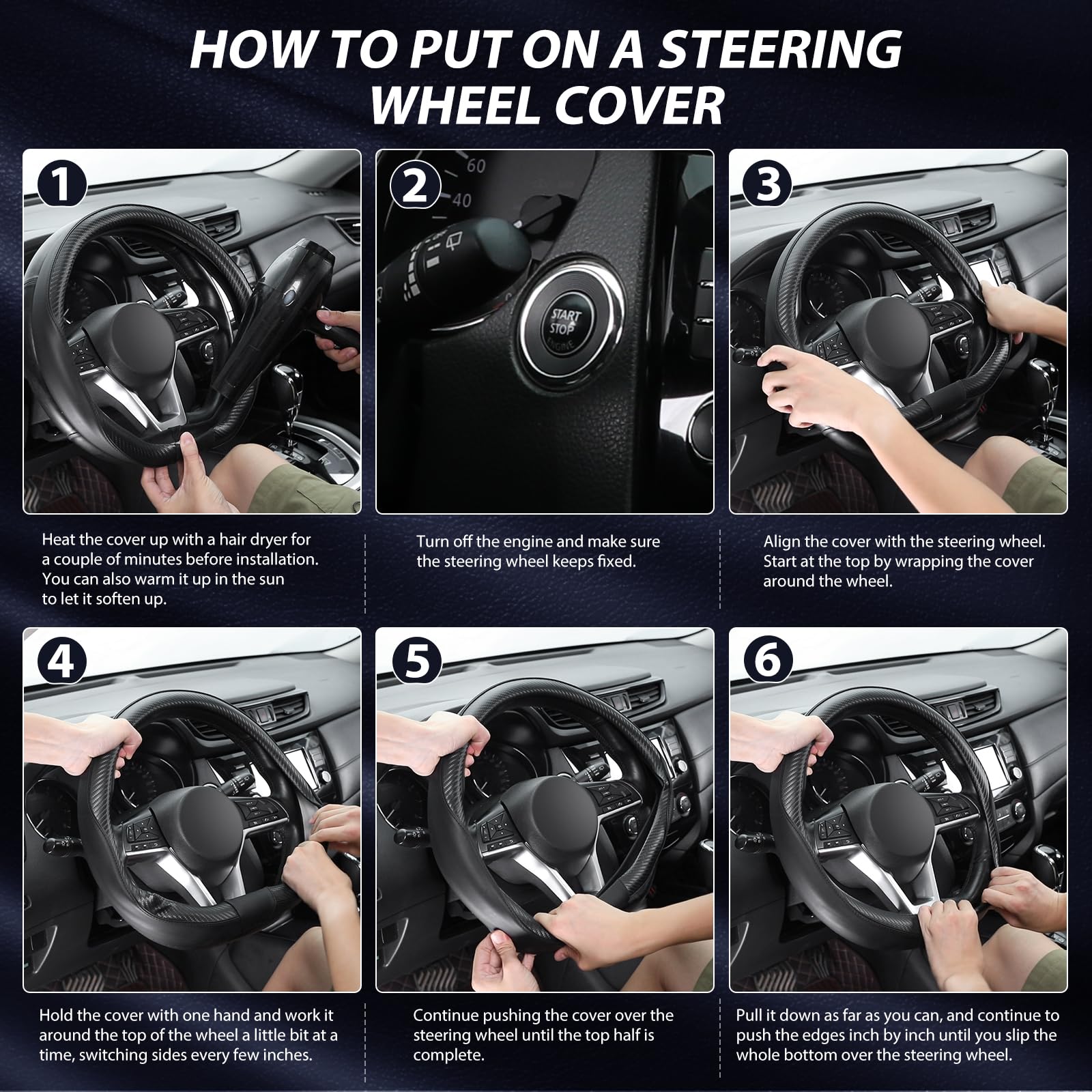 HOW TO PUT ON A STEERING WHEEL COVER

1

Heat the cover up with a hair dryer for a couple of minutes before installation. You can also warm it up in the sun to let it soften up.

2

60
40
START STOP ENGINE

Turn off the engine and make sure the steering wheel keeps fixed.

3

Align the cover with the steering wheel. Start at the top by wrapping the cover around the wheel.

4

Hold the cover with one hand and work it around the top of the wheel a little bit at a time, switching sides every few inches.

5

Continue pushing the cover over the steering wheel until the top half is complete.

6

Pull it down as far as you can, and continue to push the edges inch by inch until you slip the whole bottom over the steering wheel.