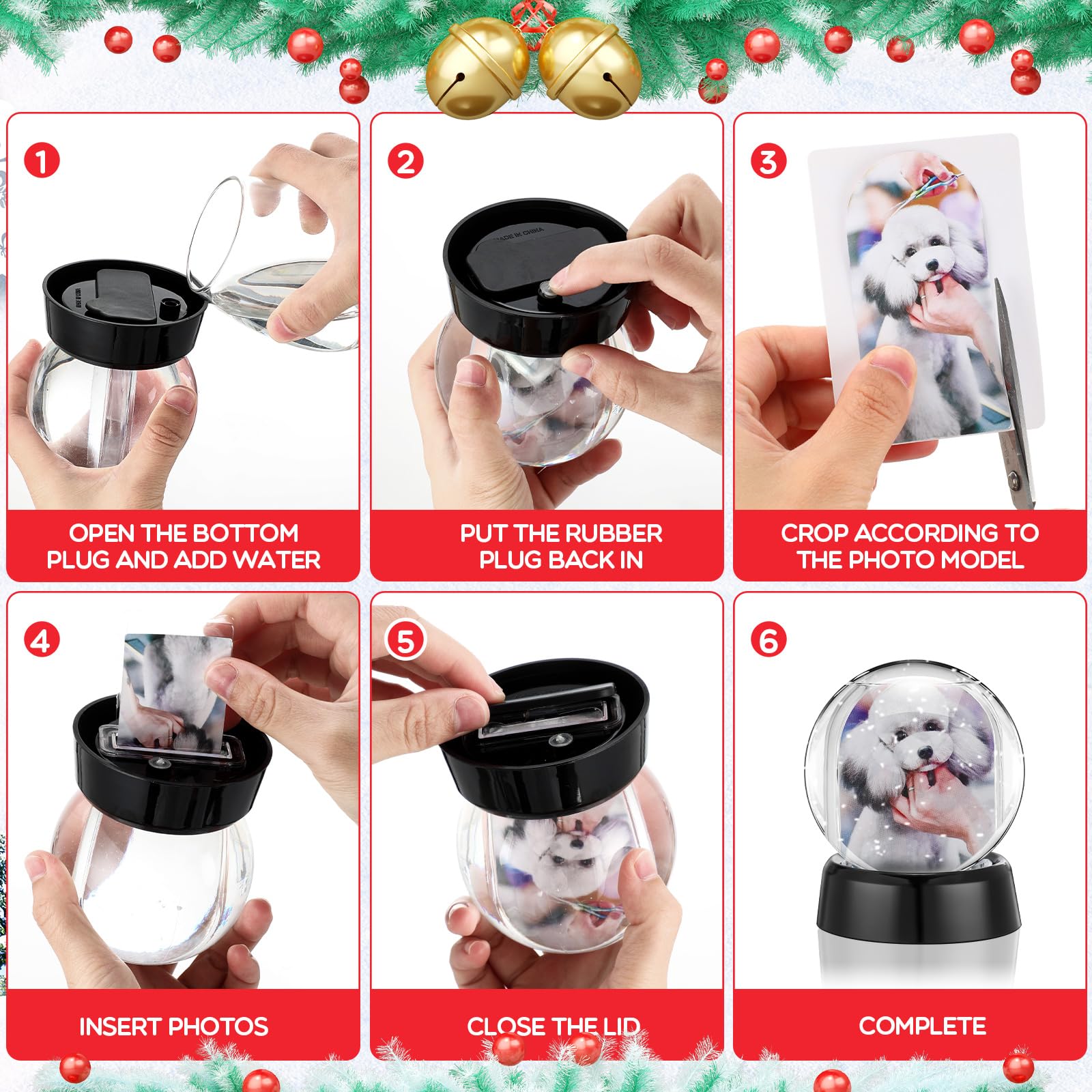 1

OPEN THE BOTTOM PLUG AND ADD WATER

2

MADE IN CHINA

PUT THE RUBBER PLUG BACK IN

3

CROP ACCORDING TO THE PHOTO MODEL

4

INSERT PHOTOS

5

CLOSE THE LID

6

COMPLETE