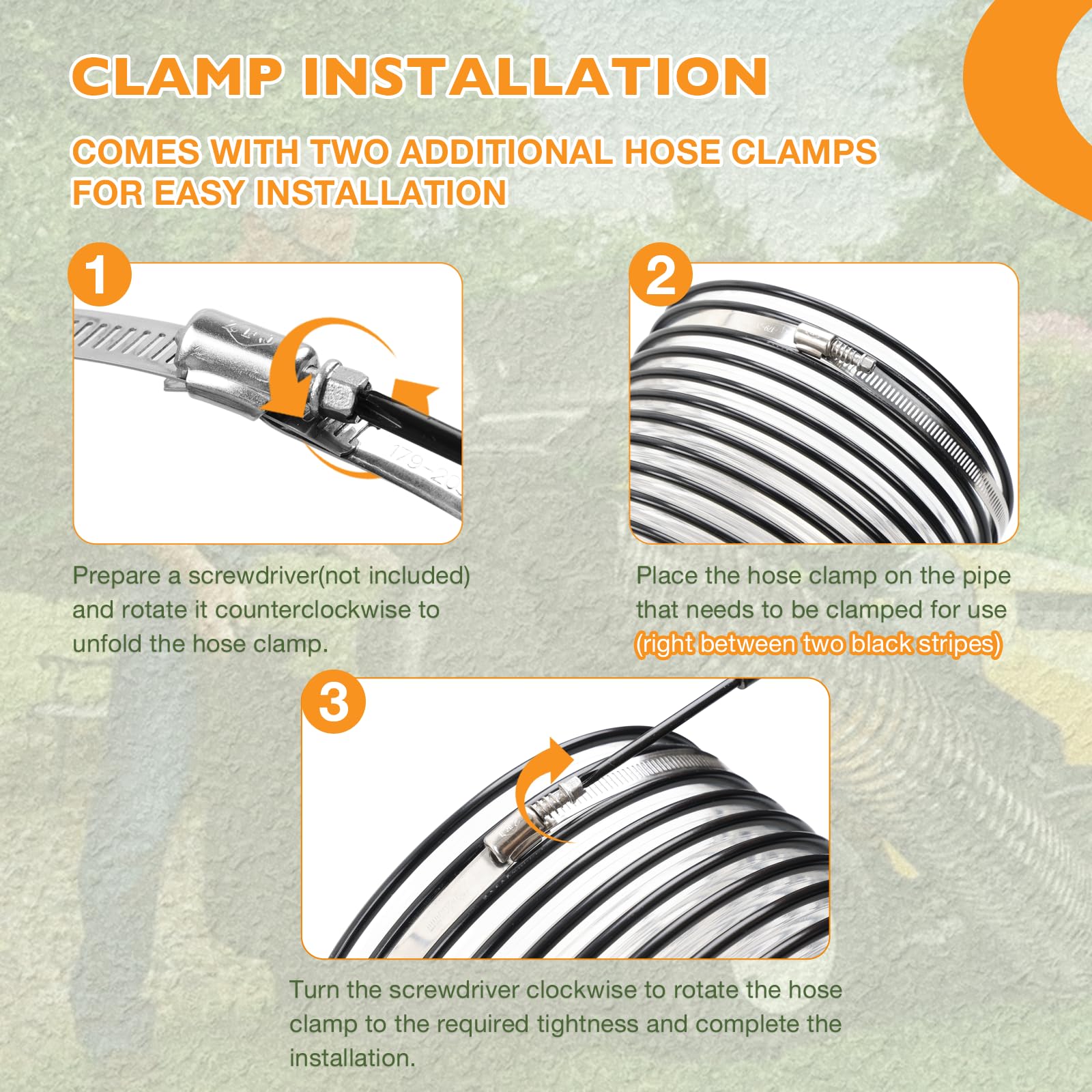 CLAMP INSTALLATION

COMES WITH TWO ADDITIONAL HOSE CLAMPS FOR EASY INSTALLATION

1

179-20

Prepare a screwdriver(not included) and rotate it counterclockwise to unfold the hose clamp.

2

Place the hose clamp on the pipe that needs to be clamped for use (right between two black stripes)

3

Turn the screwdriver clockwise to rotate the hose clamp to the required tightness and complete the installation.