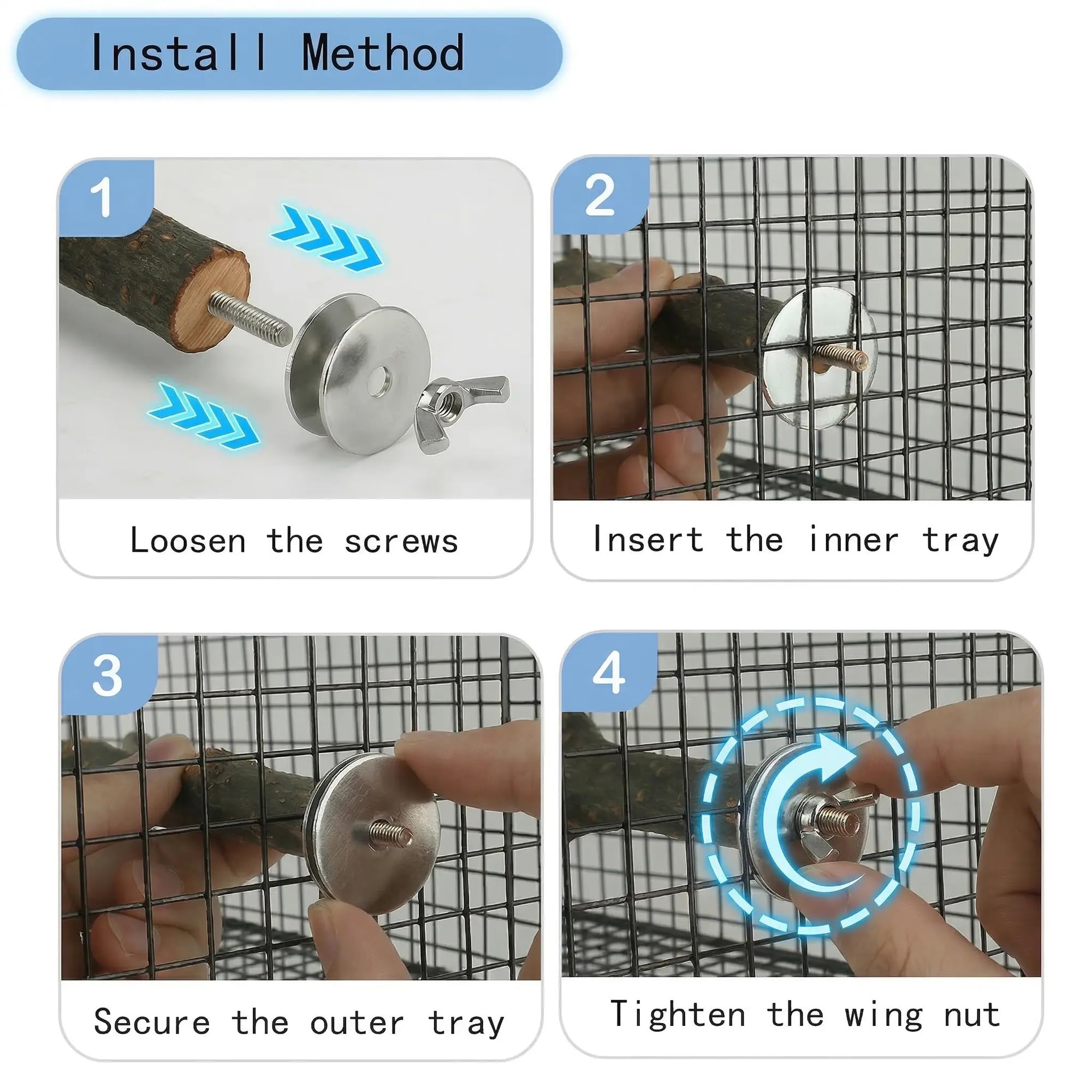 Install Method

1

Loosen the screws

2

Insert the inner tray

3

Secure the outer tray

4

Tighten the wing nut