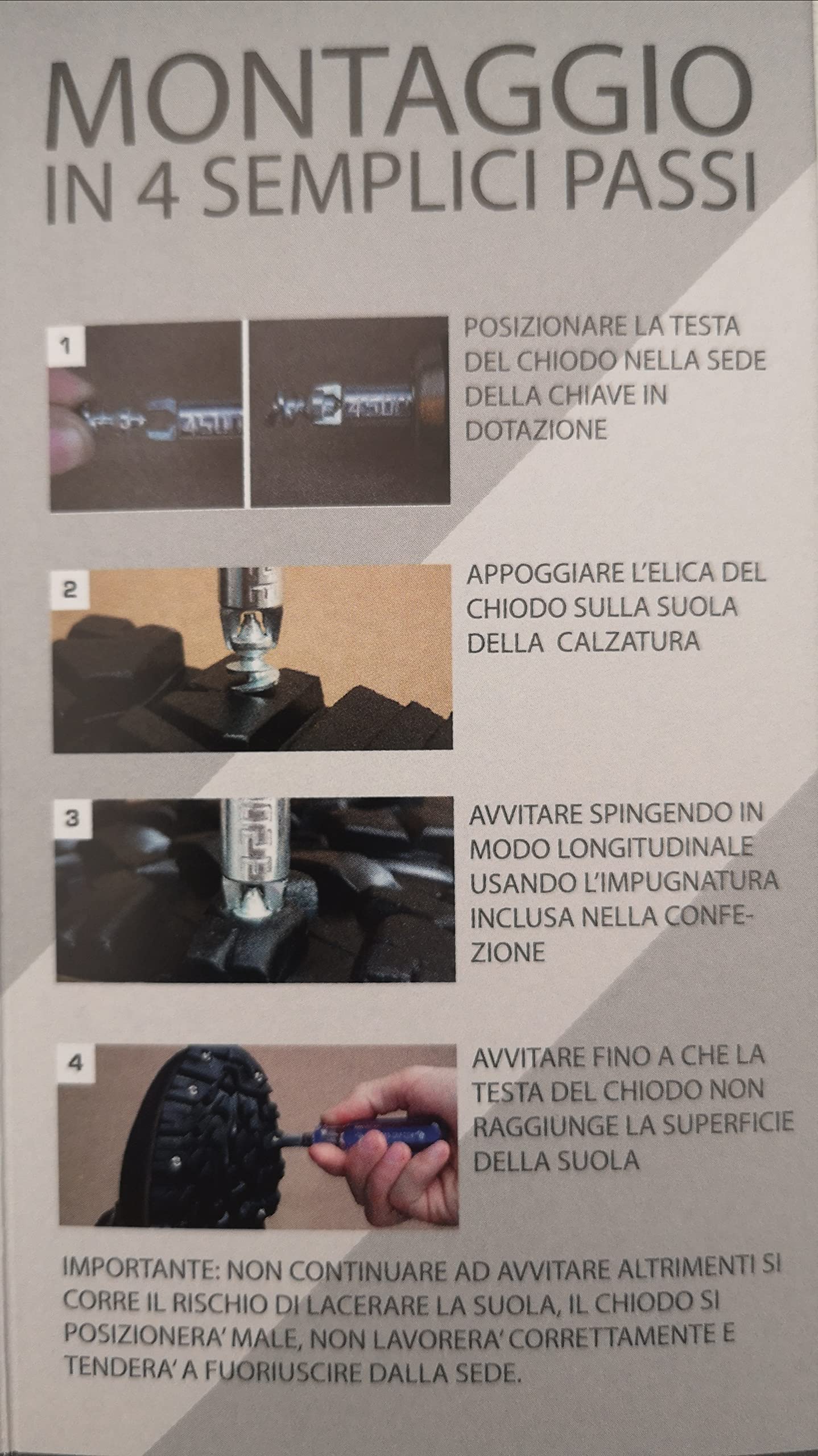 MONTAGGIO IN 4 SEMPLICI PASSI

1

POSIZIONARE LA TESTA DEL CHIODO NELLA SEDE DELLA CHIAVE IN DOTAZIONE

2

APPOGGIARE L'ELICA DEL CHIODO SULLA SUOLA DELLA CALZATURA

3

AVVITARE SPINGENDO IN MODO LONGITUDINALE USANDO L'IMPUGNATURA INCLUSA NELLA CONFEZIONE

4

AVVITARE FINO A CHE LA TESTA DEL CHIODO NON RAGGIUNGE LA SUPERFICIE DELLA SUOLA

IMPORTANTE: NON CONTINUARE AD AVVITARE ALTRIMENTI SI CORRE IL RISCHIO DI LACERARE LA SUOLA, IL CHIODO SI POSIZIONERA' MALE, NON LAVORERA' CORRETTAMENTE E TENDERA' A FUORIUSCIRE DALLA SEDE.