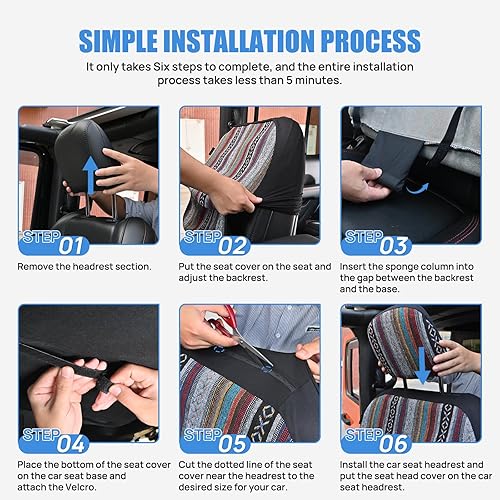 SIMPLE INSTALLATION PROCESS

It only takes Six steps to complete, and the entire installation process takes less than 5 minutes.

STEP 01

Remove the headrest section.

STEP 02

Put the seat cover on the seat and adjust the backrest.

STEP 03

Insert the sponge column into the gap between the backrest and the base.

STEP 04

Place the bottom of the seat cover on the car seat base and attach the Velcro.

STEP 05

Cut the dotted line of the seat cover near the headrest to the desired size for your car.

STEP 06

Install the car seat headrest and put the seat head cover on the car seat headrest.