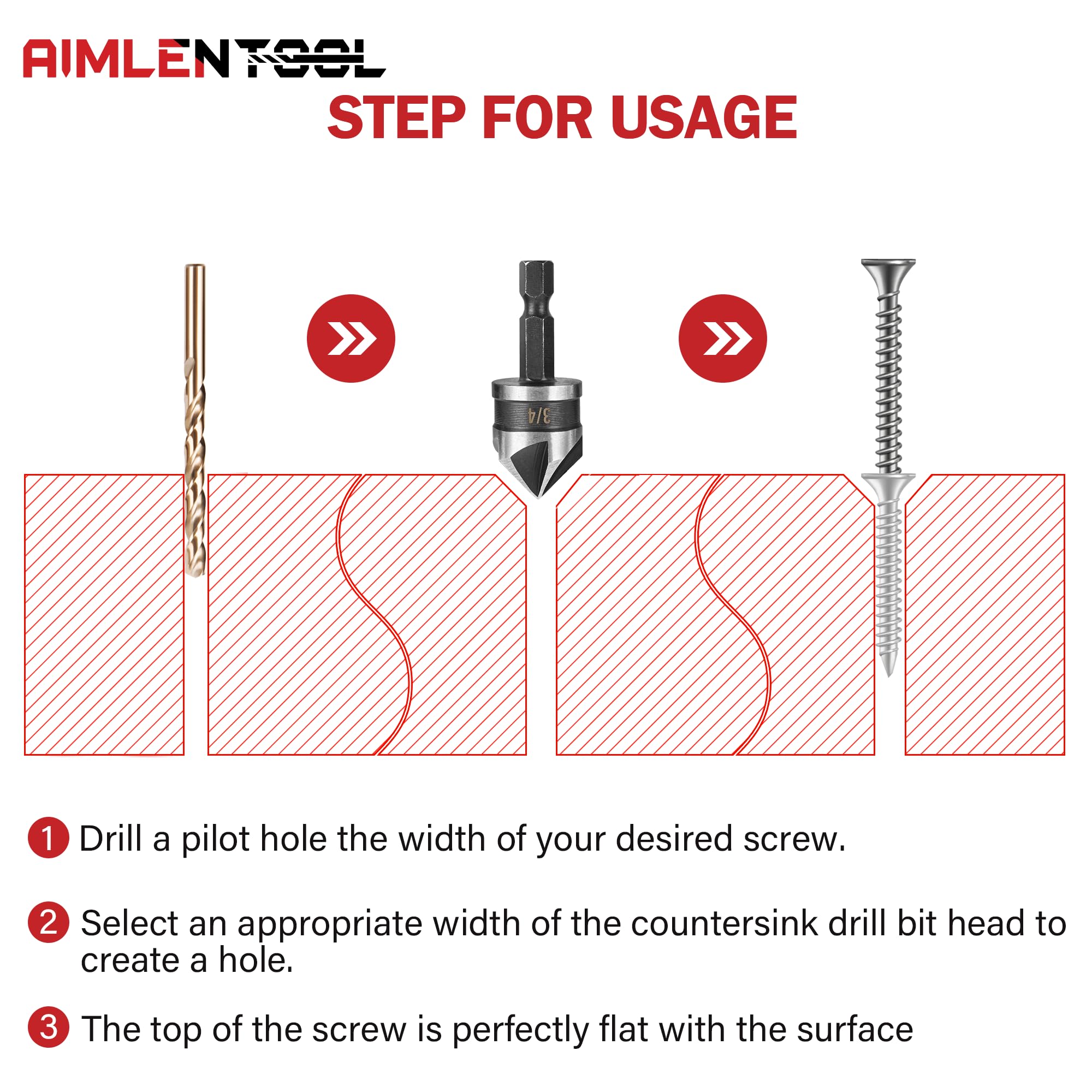 AIMLENTOOL

STEP FOR USAGE

3/4

1 Drill a pilot hole the width of your desired screw.

2 Select an appropriate width of the countersink drill bit head to create a hole.

3 The top of the screw is perfectly flat with the surface