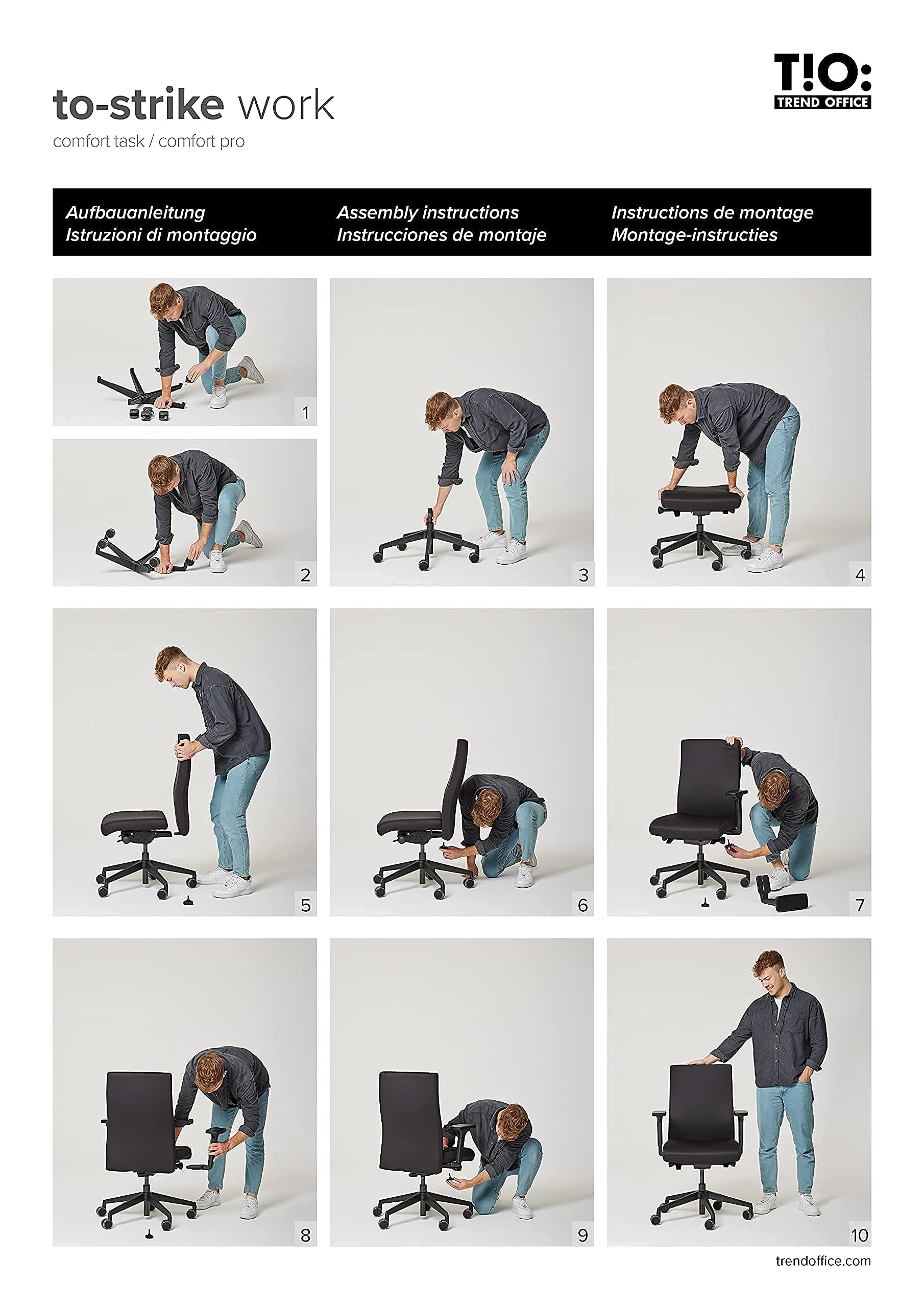 to-strike work
comfort task / comfort pro

T!O:
TREND OFFICE

Aufbauanleitung
Istruzioni di montaggio

Assembly instructions
Instrucciones de montaje

Instructions de montage
Montage-instructies

1

2

3

4

5

6

7

8

9

10

trendoffice.com