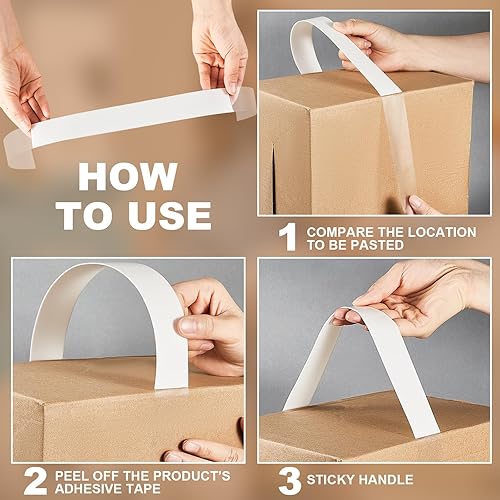 HOW TO USE

1 COMPARE THE LOCATION TO BE PASTED

2 PEEL OFF THE PRODUCT'S ADHESIVE TAPE

3 STICKY HANDLE