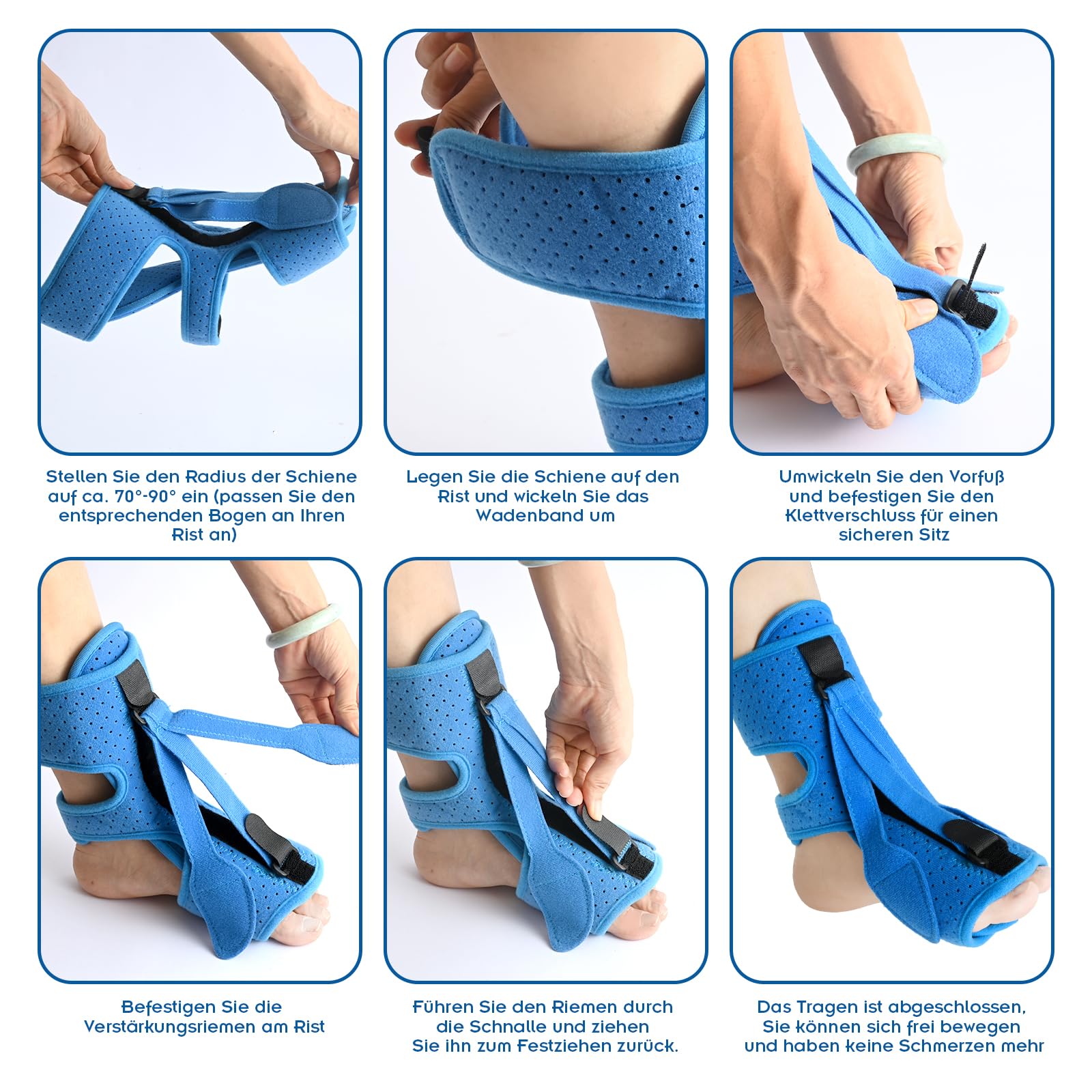 Stellen Sie den Radius der Schiene auf ca. 70°-90° ein (passen Sie den entsprechenden Bogen an Ihren Rist an)

Legen Sie die Schiene auf den Rist und wickeln Sie das Wadenband um

Umwickeln Sie den Vorfuß und befestigen Sie den Klettverschluss für einen sicheren Sitz

Befestigen Sie die Verstärkungsriemen am Rist

Führen Sie den Riemen durch die Schnalle und ziehen Sie ihn zum Festziehen zurück.

Das Tragen ist abgeschlossen, Sie können sich frei bewegen und haben keine Schmerzen mehr