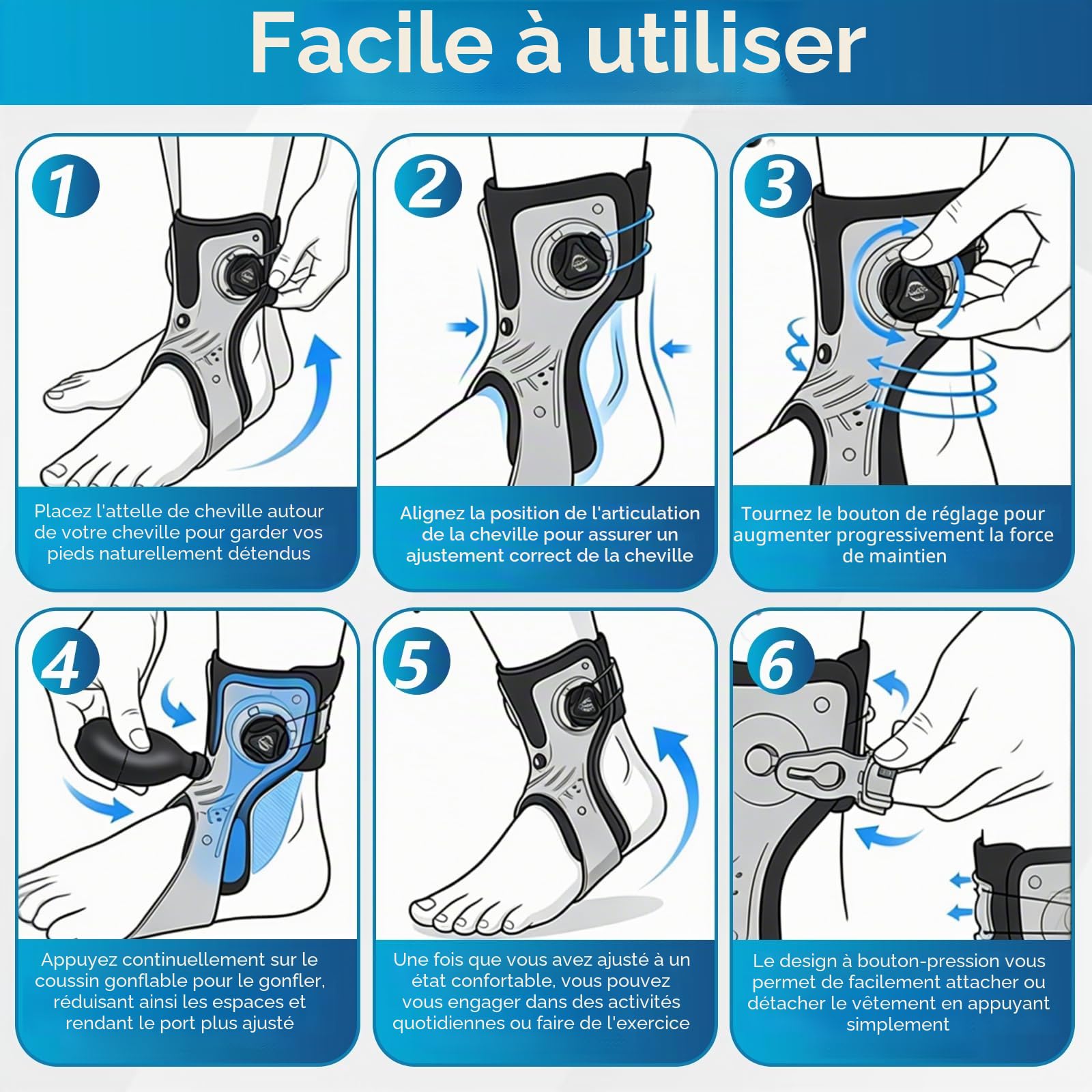 Facile à utiliser

1

Placez l'attelle de cheville autour de votre cheville pour garder vos pieds naturellement détendus

2

Alignez la position de l'articulation de la cheville pour assurer un ajustement correct de la cheville

3

Tournez le bouton de réglage pour augmenter progressivement la force de maintien

4

Appuyez continuellement sur le coussin gonflable pour le gonfler, réduisant ainsi les espaces et rendant le port plus ajusté

5

Une fois que vous avez ajusté à un état confortable, vous pouvez vous engager dans des activités quotidiennes ou faire de l'exercice

6

Le design à bouton-pression vous permet de facilement attacher ou détacher le vêtement en appuyant simplement