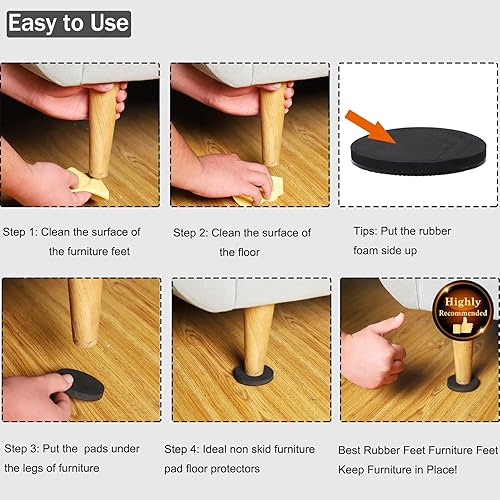 Easy to Use

Step 1: Clean the surface of the furniture feet

Step 2: Clean the surface of the floor

Tips: Put the rubber foam side up

Highly Recommended

Step 3: Put the  pads under the legs of furniture

Step 4: Ideal non skid furniture pad floor protectors

Best Rubber Feet Furniture Feet Keep Furniture in Place!