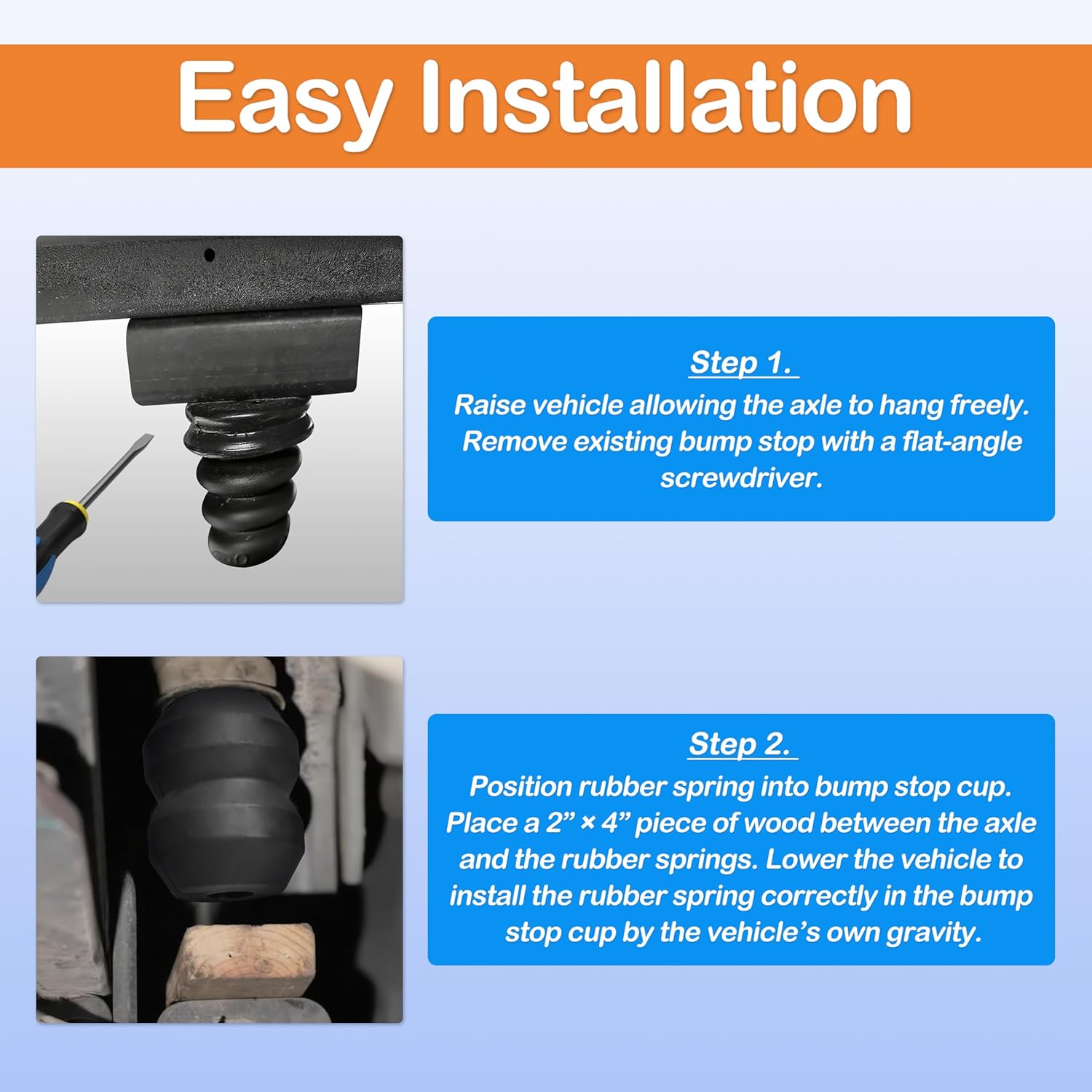 Easy Installation

Step 1.
Raise vehicle allowing the axle to hang freely. Remove existing bump stop with a flat-angle screwdriver.

Step 2.
Position rubber spring into bump stop cup. Place a 2” × 4” piece of wood between the axle and the rubber springs. Lower the vehicle to install the rubber spring correctly in the bump stop cup by the vehicle’s own gravity.