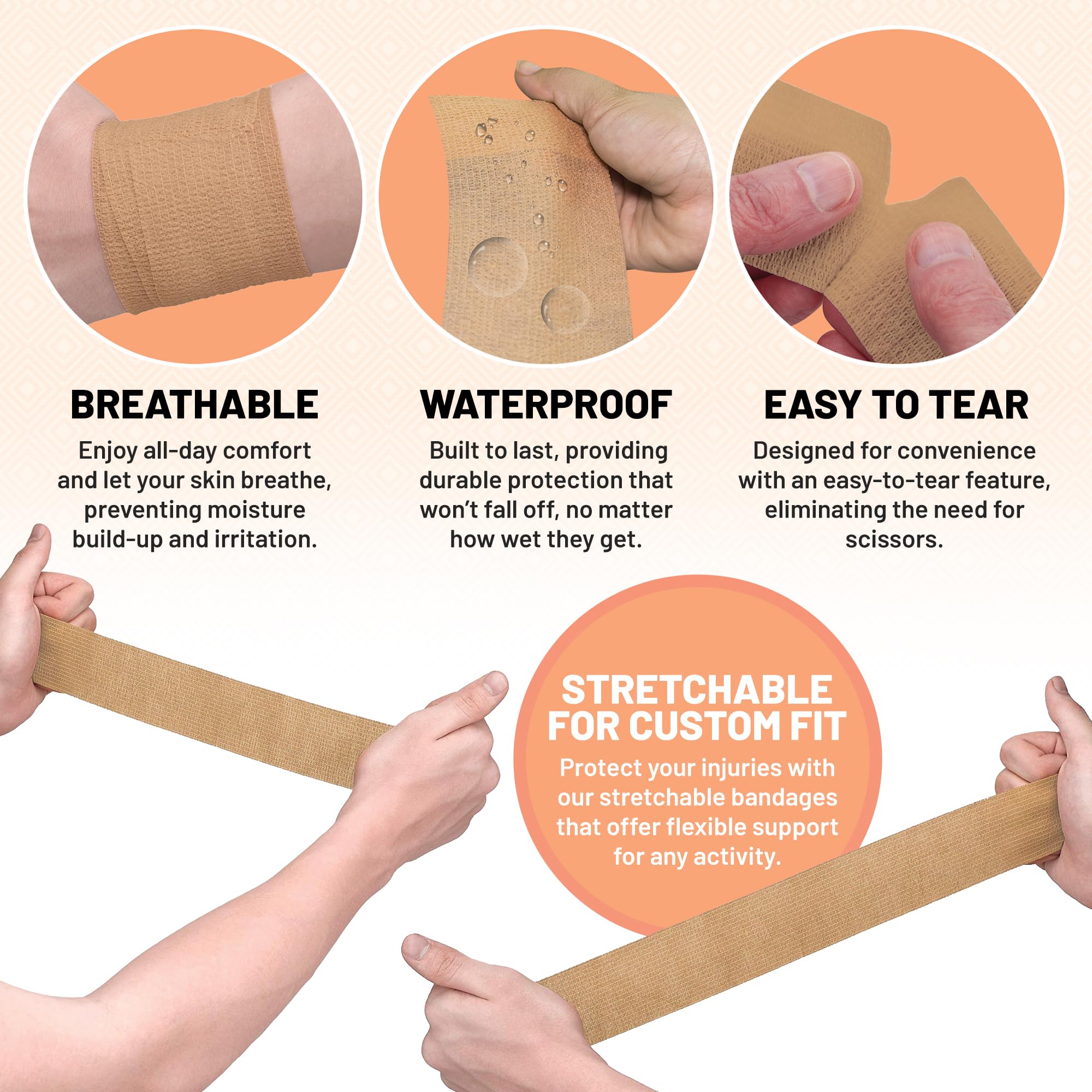 BREATHABLE

Enjoy all-day comfort and let your skin breathe, preventing moisture build-up and irritation.

WATERPROOF

Built to last, providing durable protection that won't fall off, no matter how wet they get.

EASY TO TEAR

Designed for convenience with an easy-to-tear feature, eliminating the need for scissors.

STRETCHABLE FOR CUSTOM FIT

Protect your injuries with our stretchable bandages that offer flexible support for any activity.