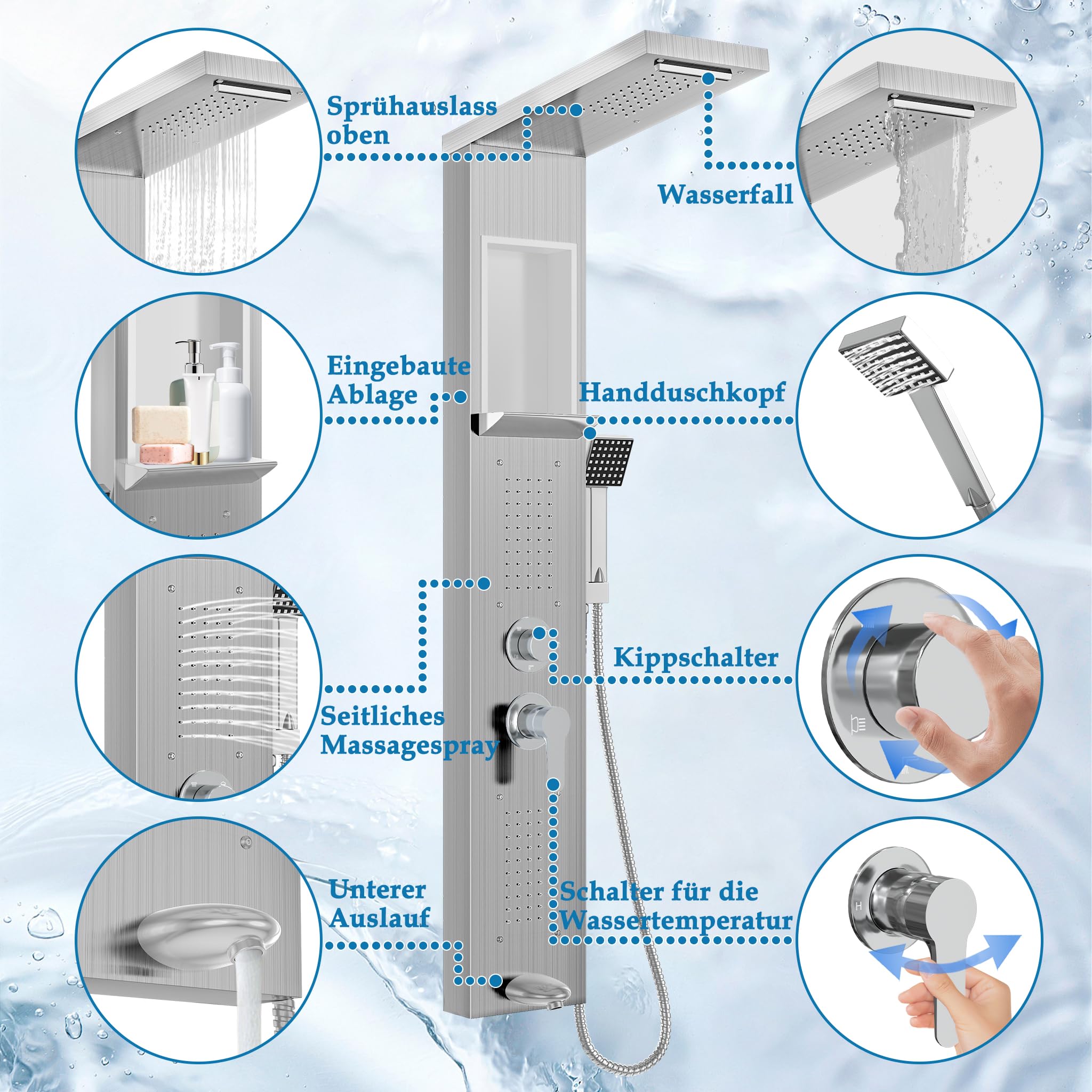 Sprühauslass oben

Wasserfall

Eingebaute Ablage

Handduschkopf

Kippschalter

Seitliches Massagespray

Unterer Auslauf

Schalter für die Wassertemperatur

H