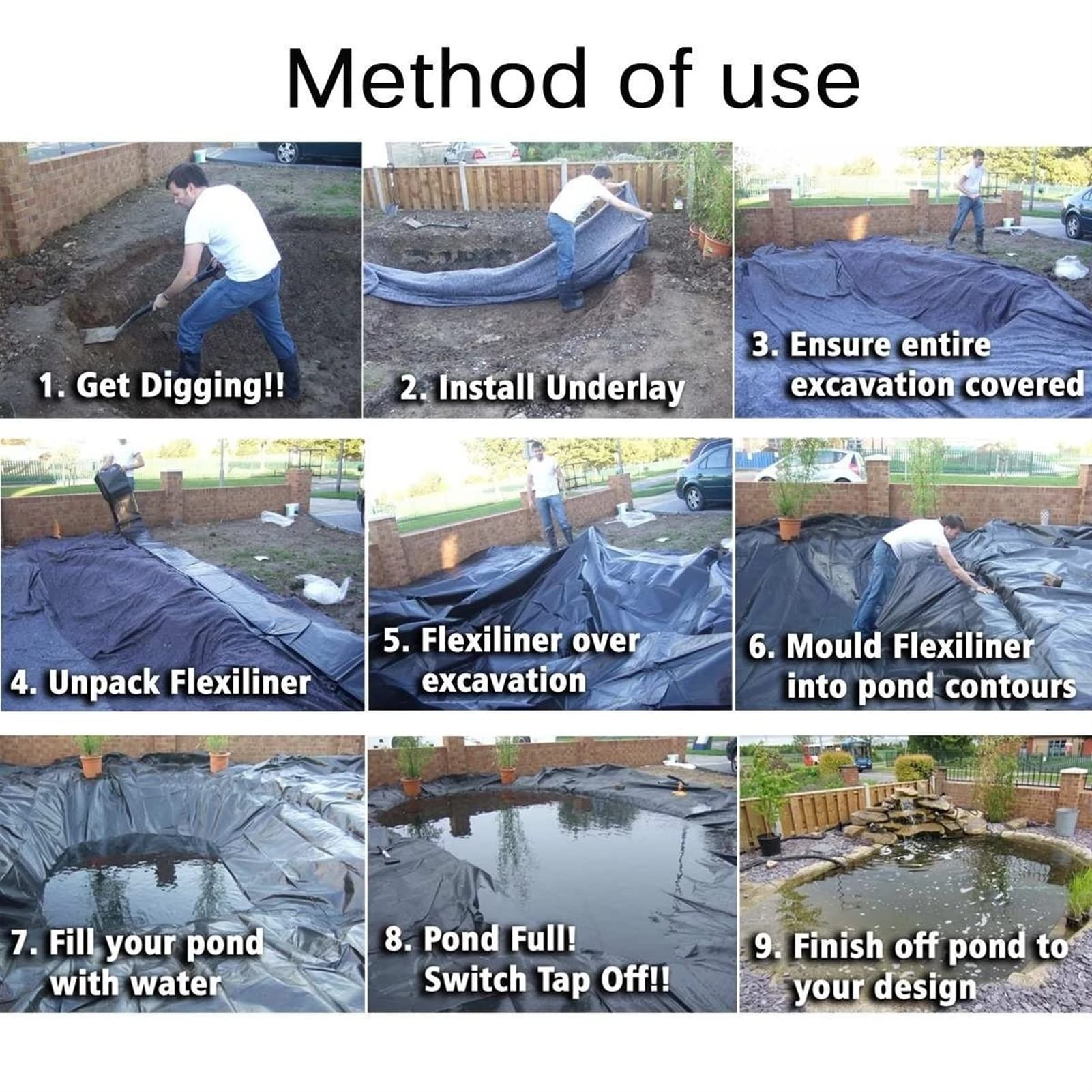 Method of use

1. Get Digging!!

2. Install Underlay

3. Ensure entire excavation covered

4. Unpack Flexiliner

5. Flexiliner over excavation

6. Mould Flexiliner into pond contours

7. Fill your pond with water

8. Pond Full! Switch Tap Off!!

9. Finish off pond to your design