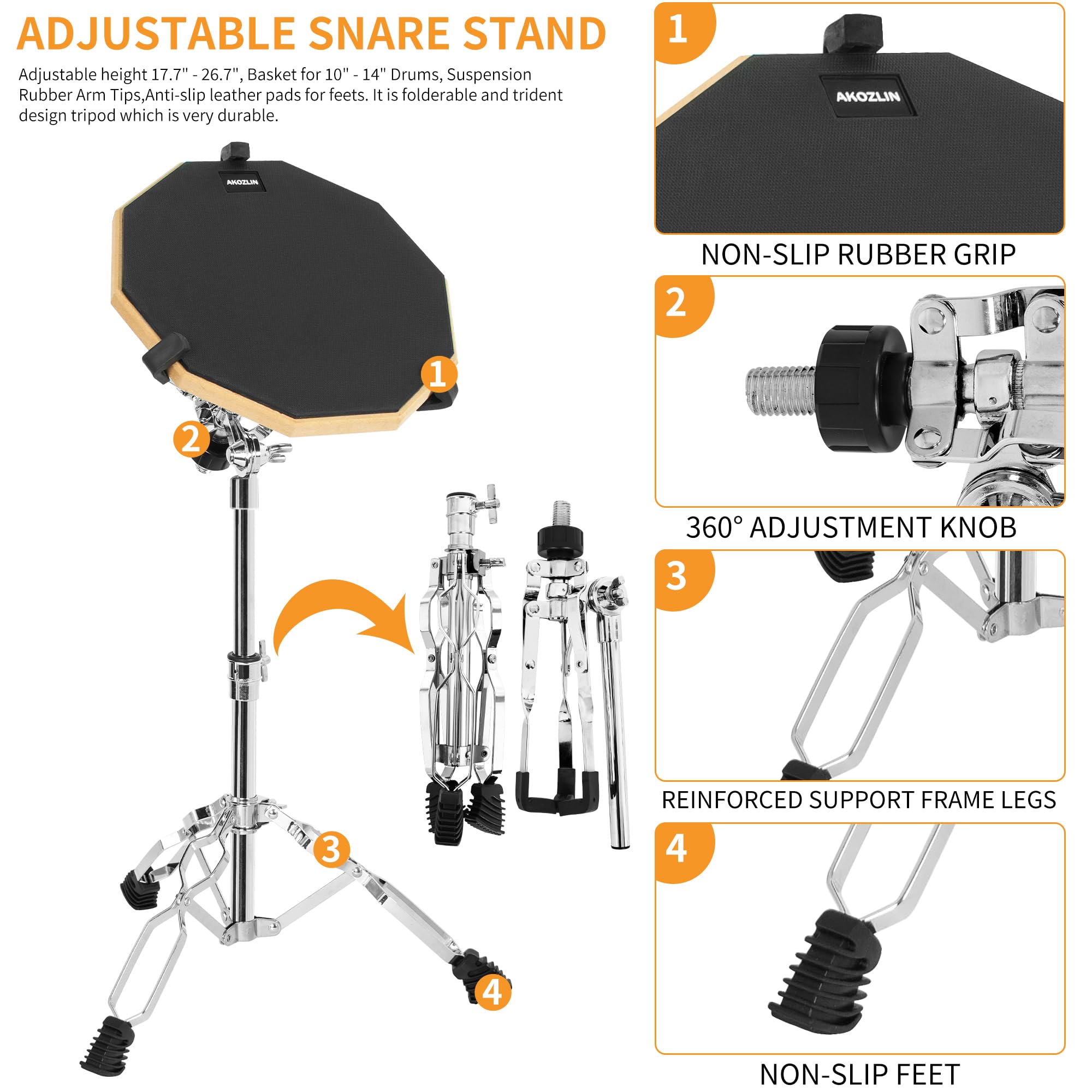 ADJUSTABLE SNARE STAND

Adjustable height 17.7" - 26.7", Basket for 10" - 14" Drums, Suspension Rubber Arm Tips,Anti-slip leather pads for feets. It is folderable and trident design tripod which is very durable.

AKOZLIN

1

2

3

4

1

AKOZLIN

NON-SLIP RUBBER GRIP

2

360° ADJUSTMENT KNOB

3

REINFORCED SUPPORT FRAME LEGS

4

NON-SLIP FEET